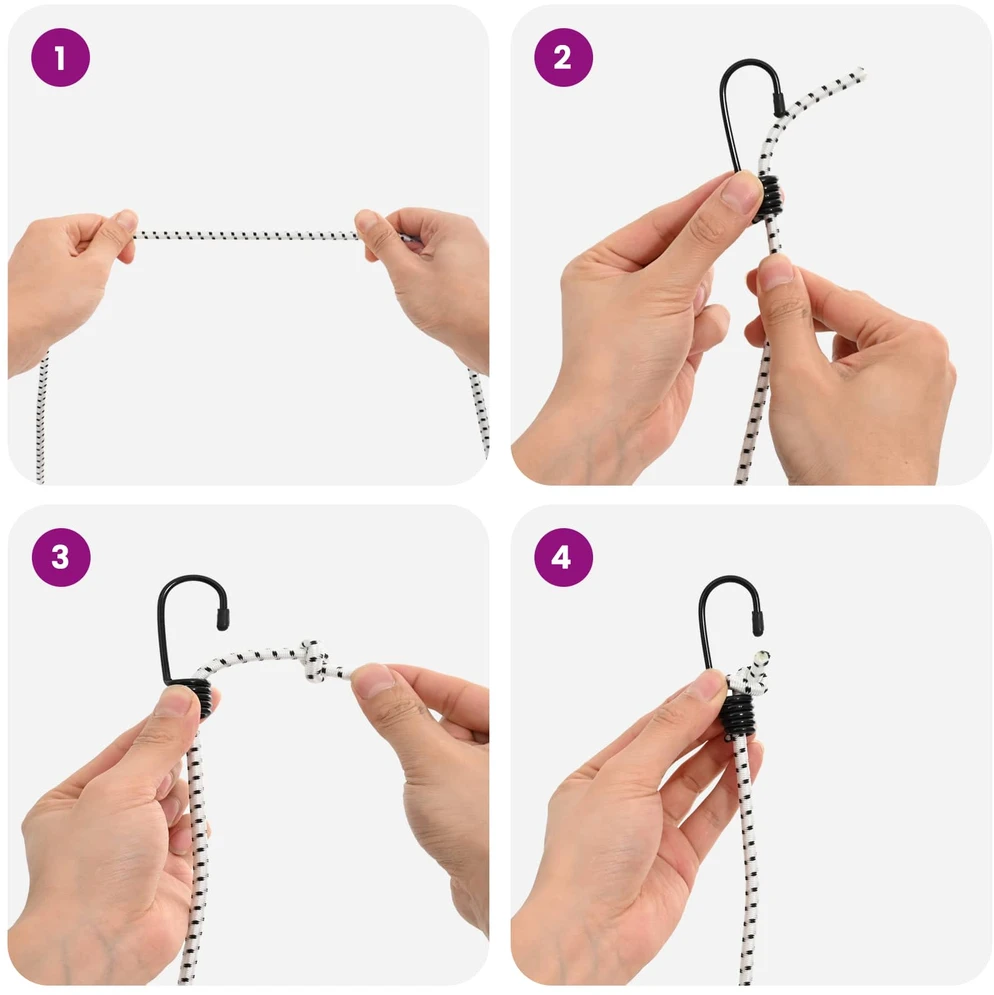 1

2

3

4