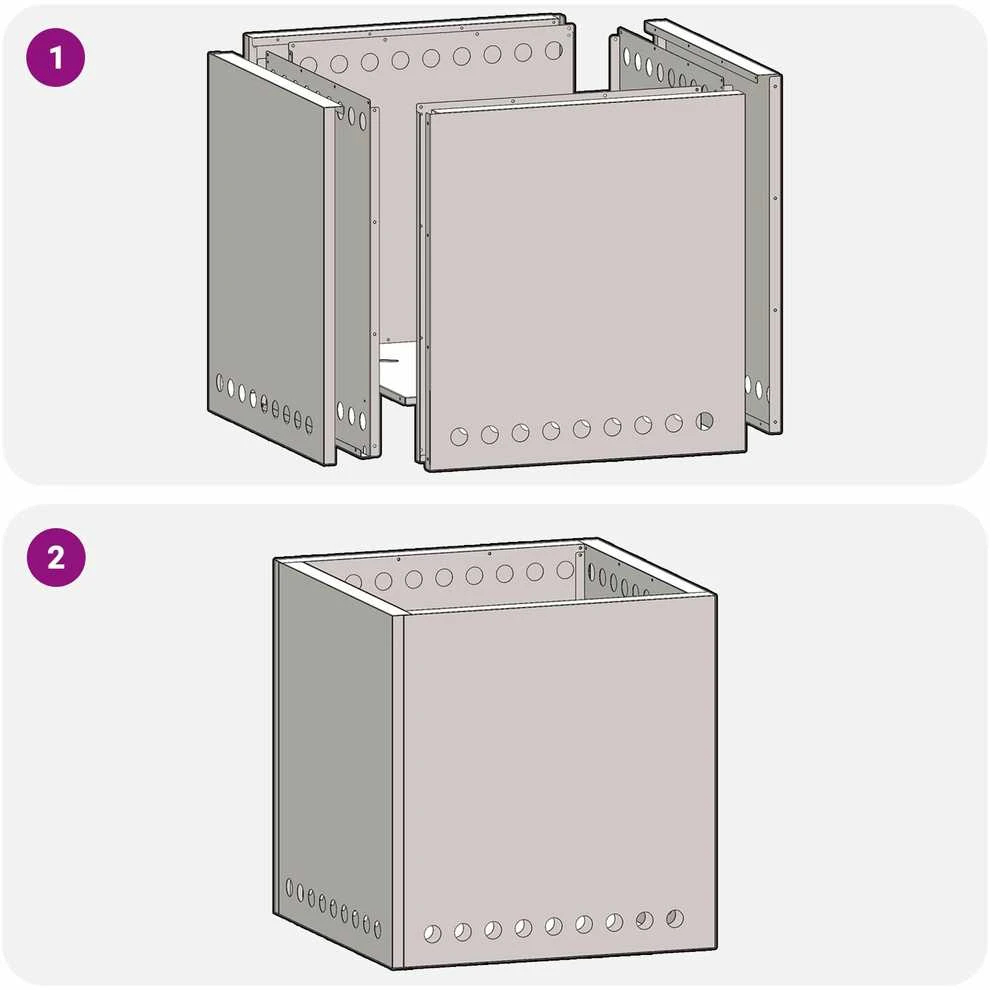 1

2