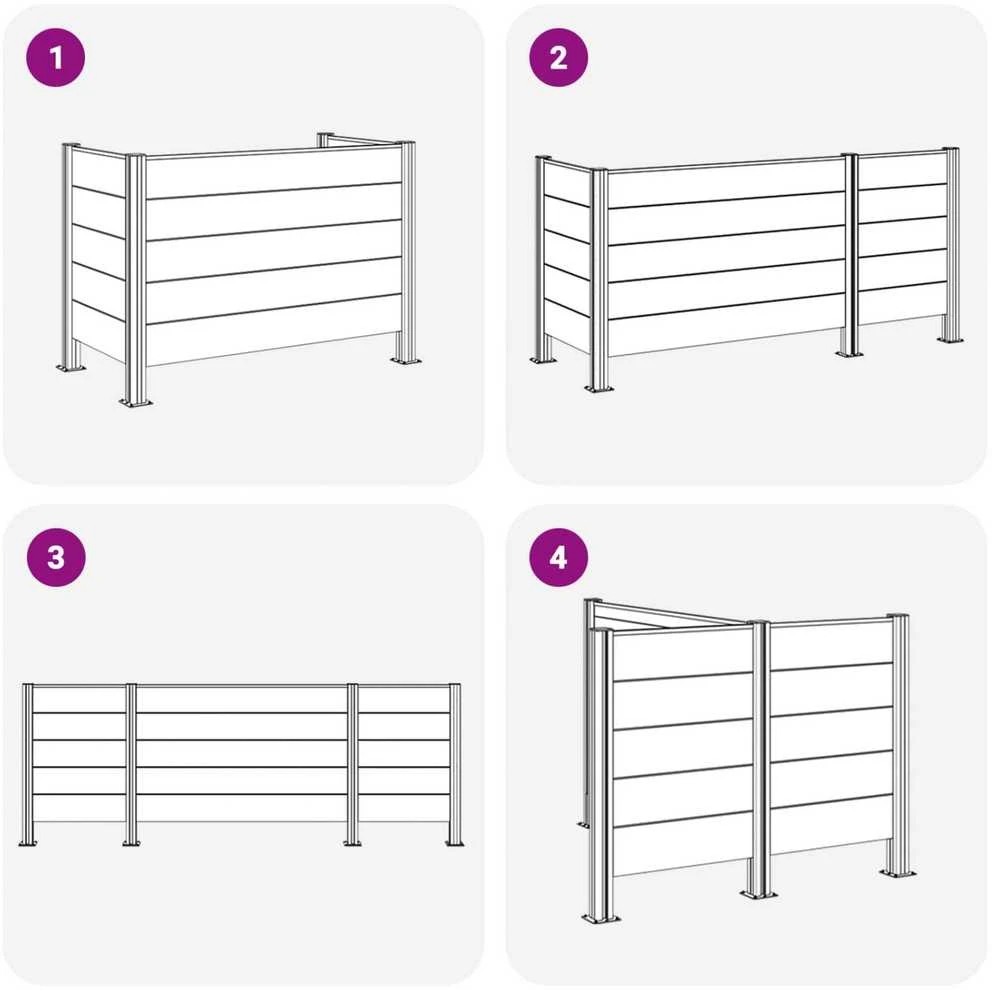 1

2

3

4