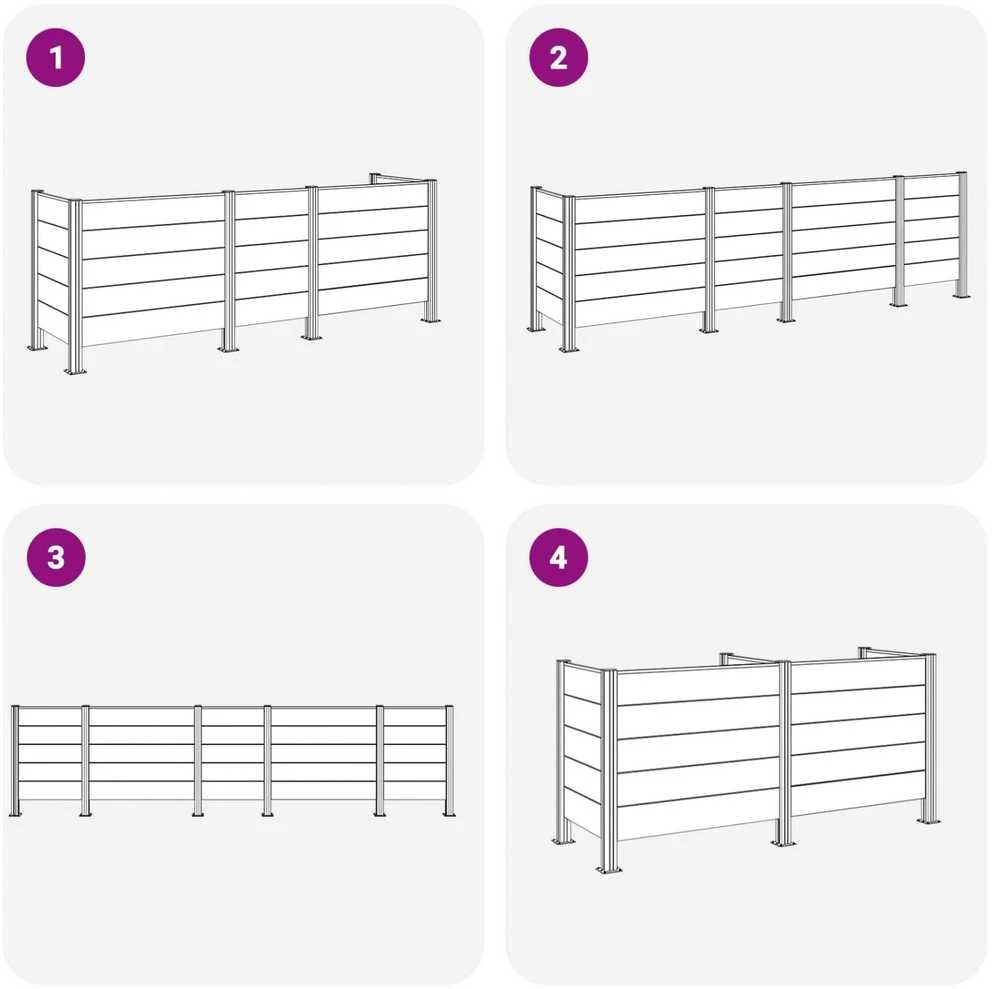 1

2

3

4