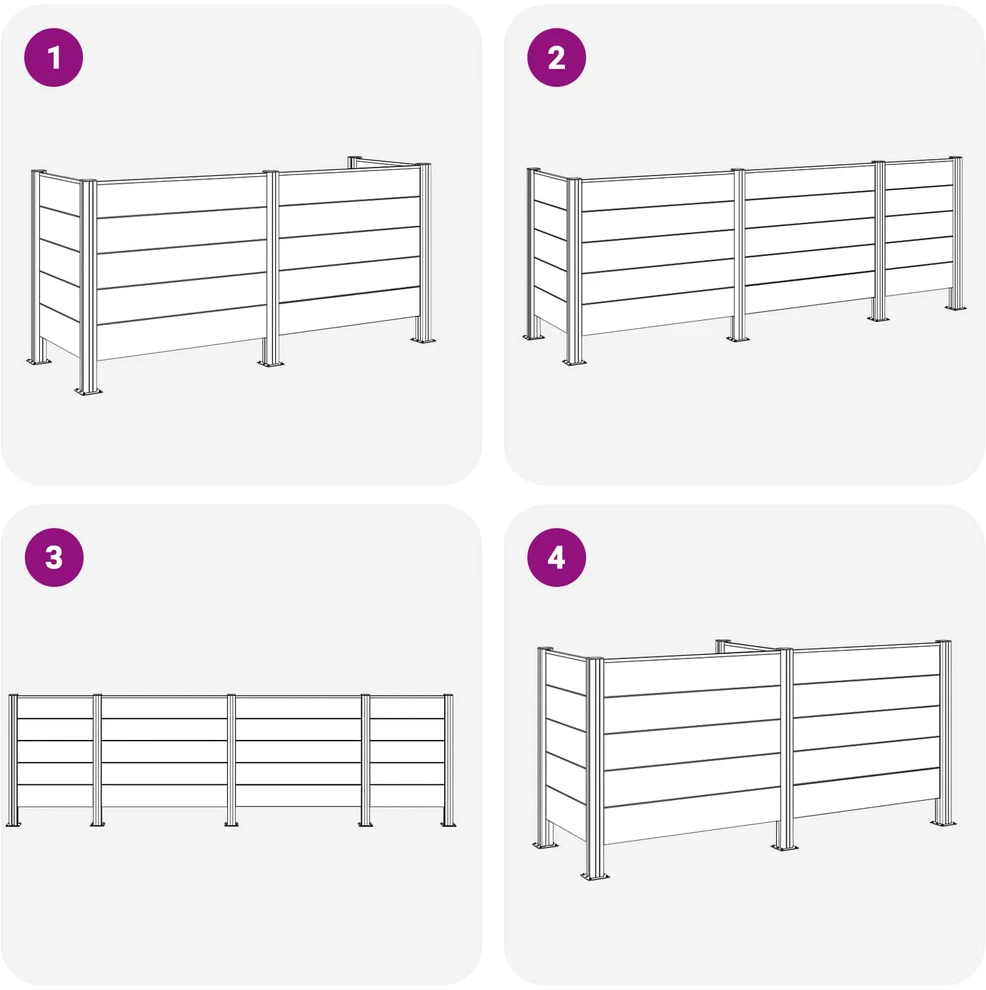 1

2

3

4