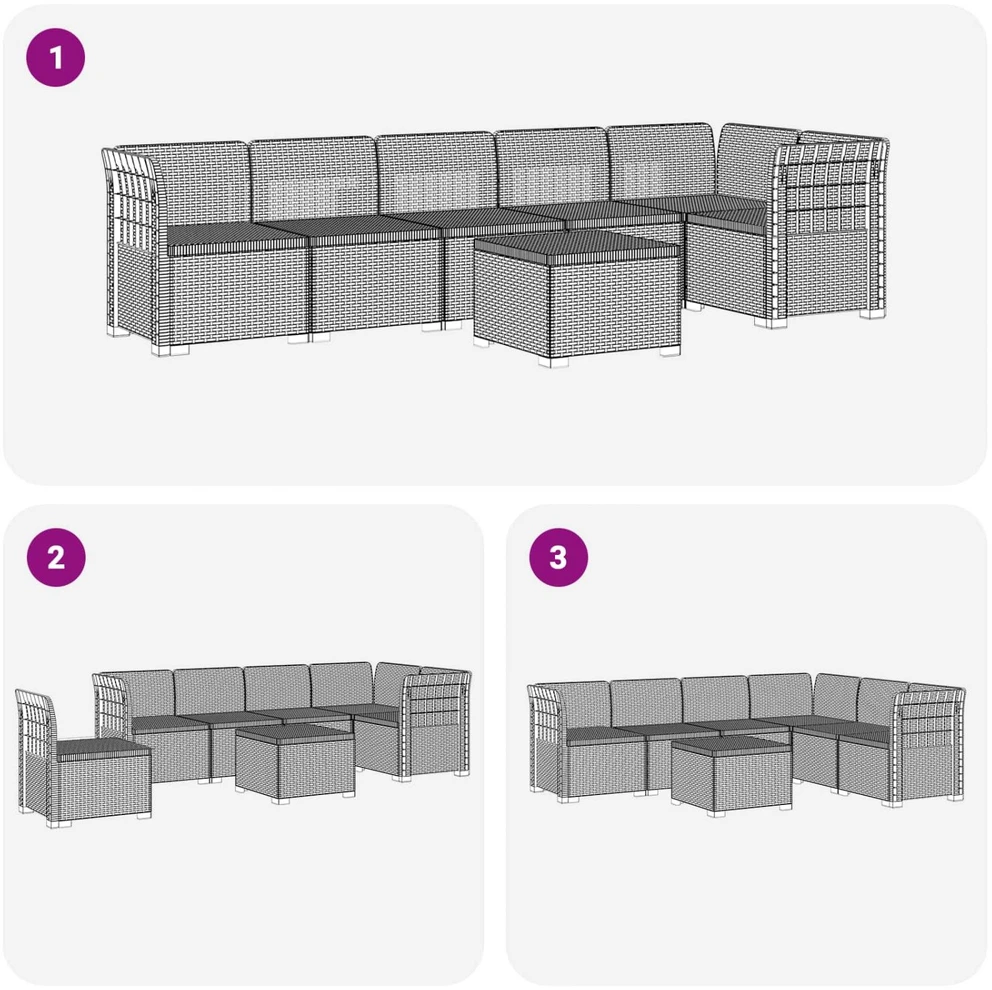 1

2

3