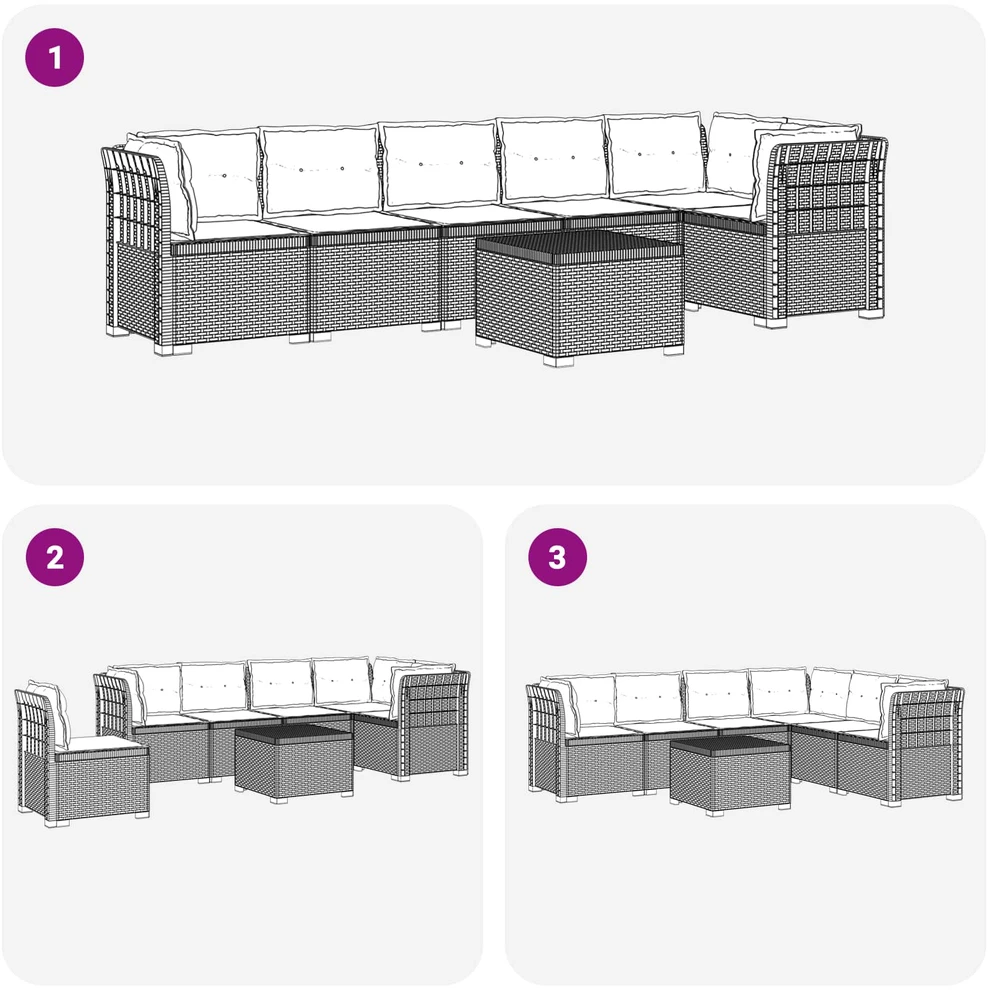 1

2

3