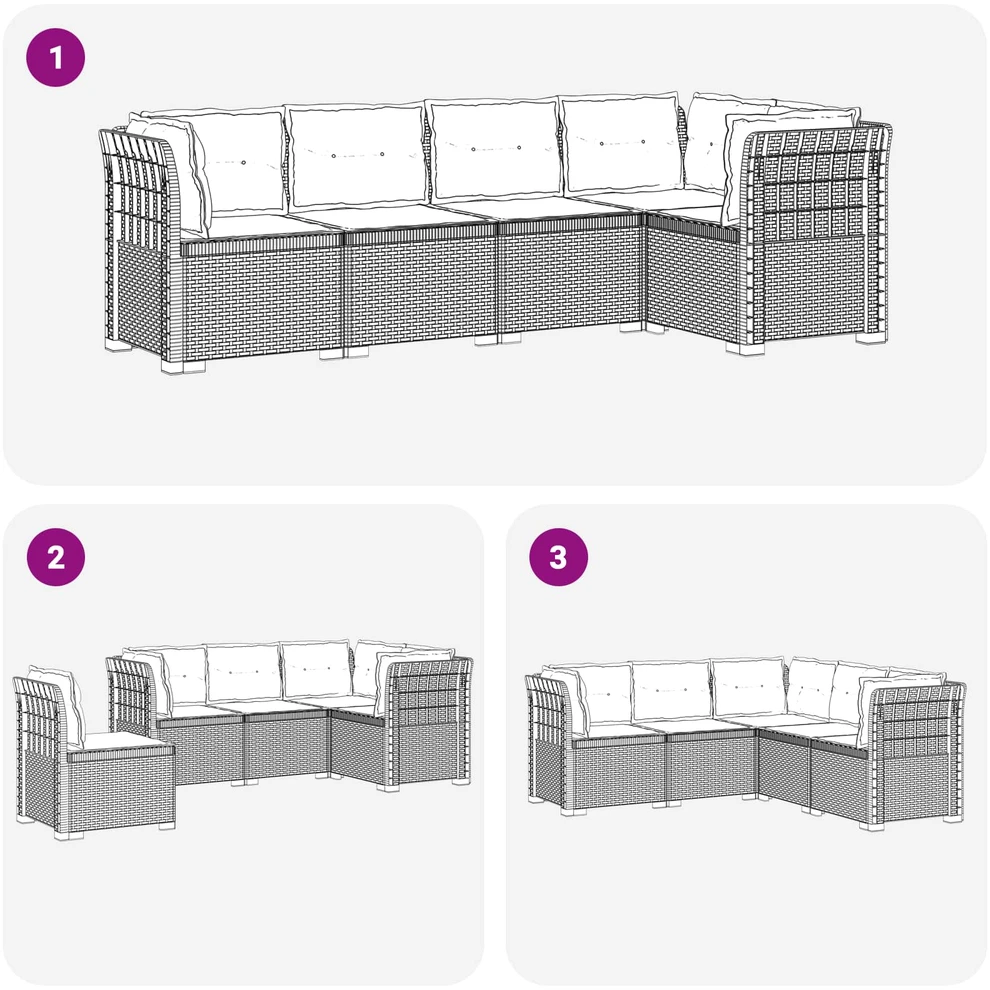 1

2

3