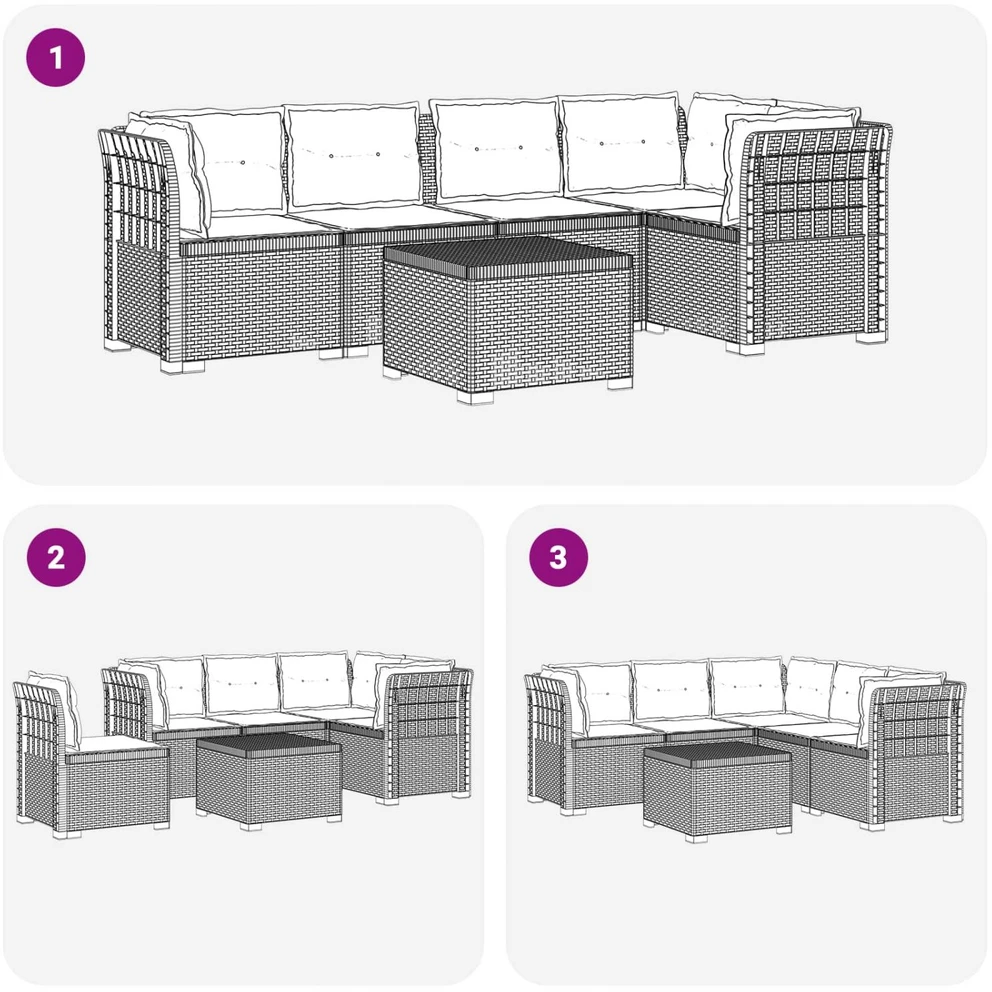 1

2

3