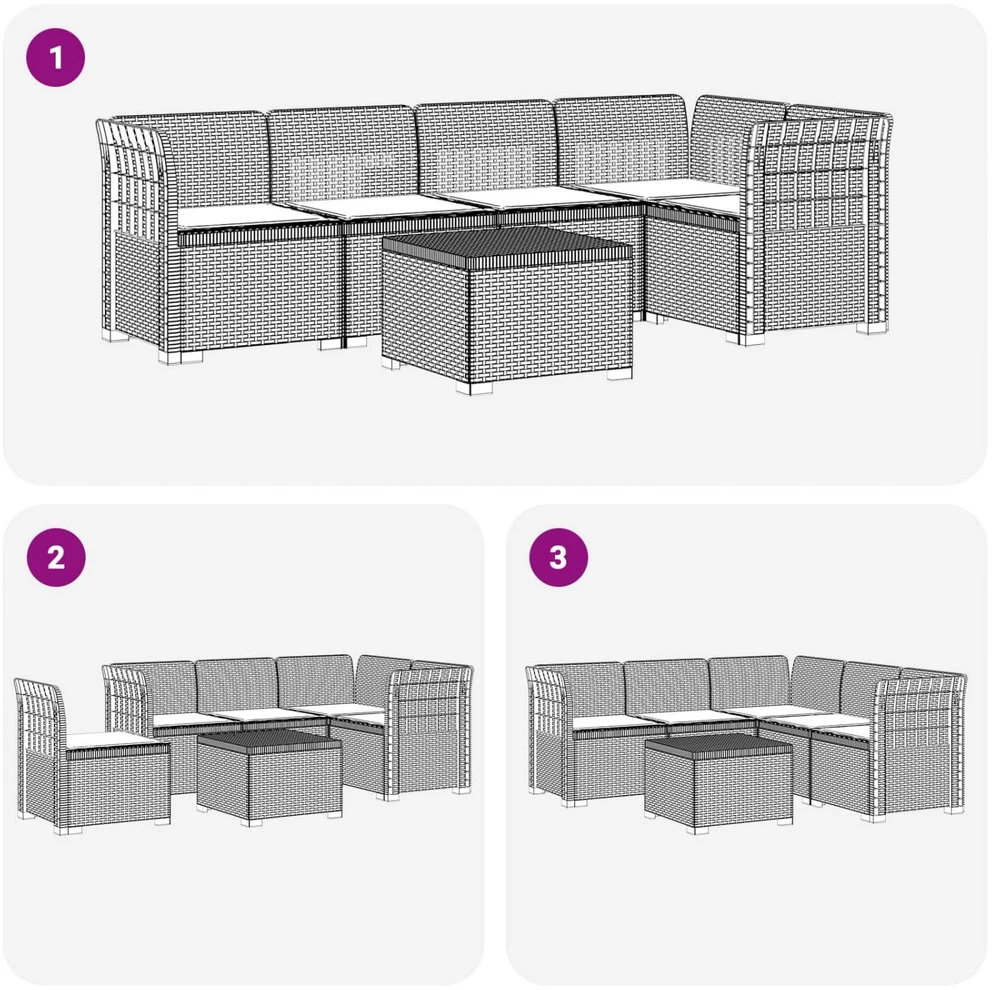 1

2

3