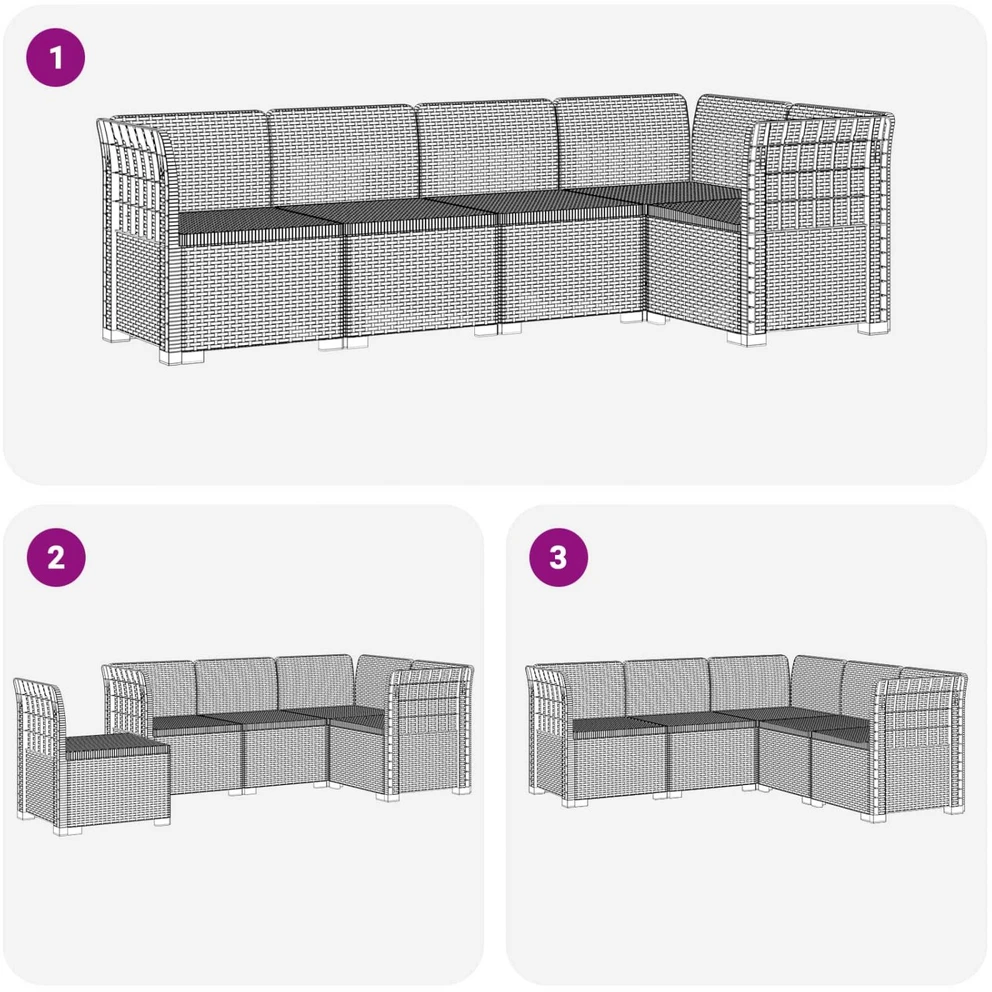 1

2

3