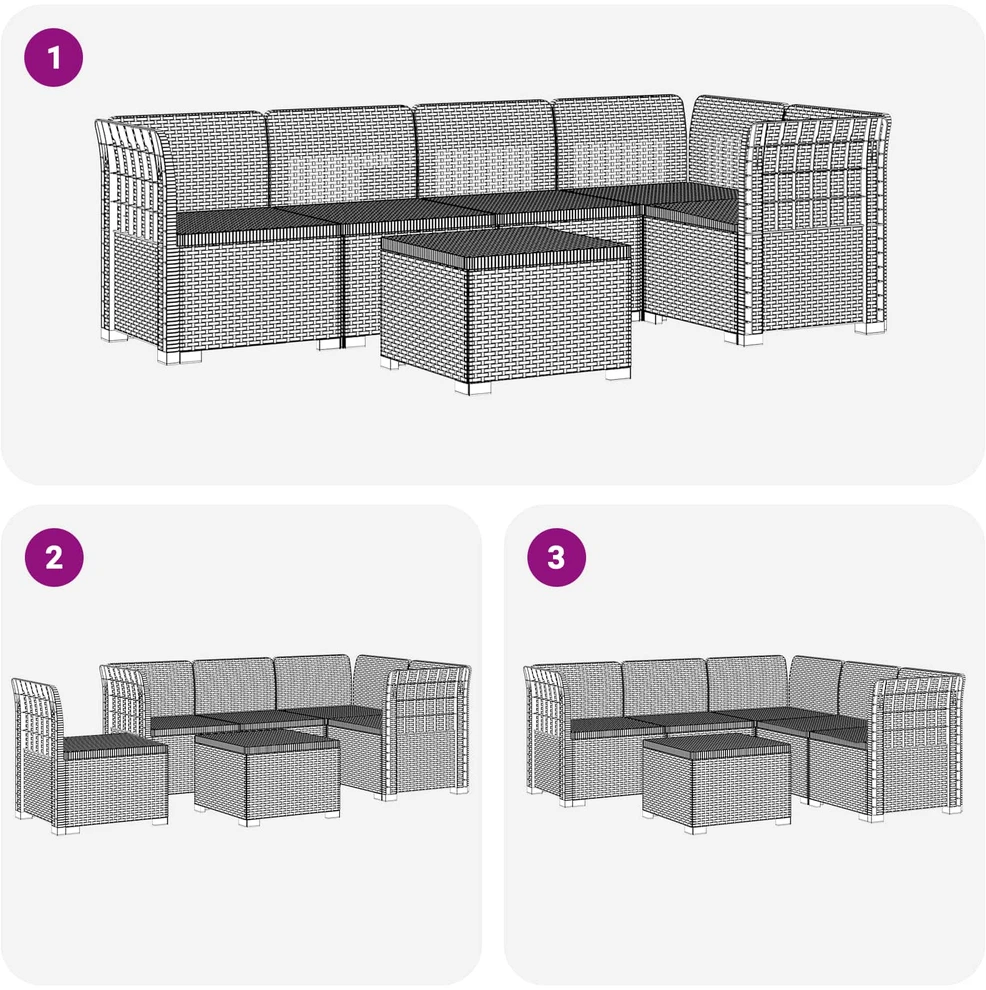 1

2

3