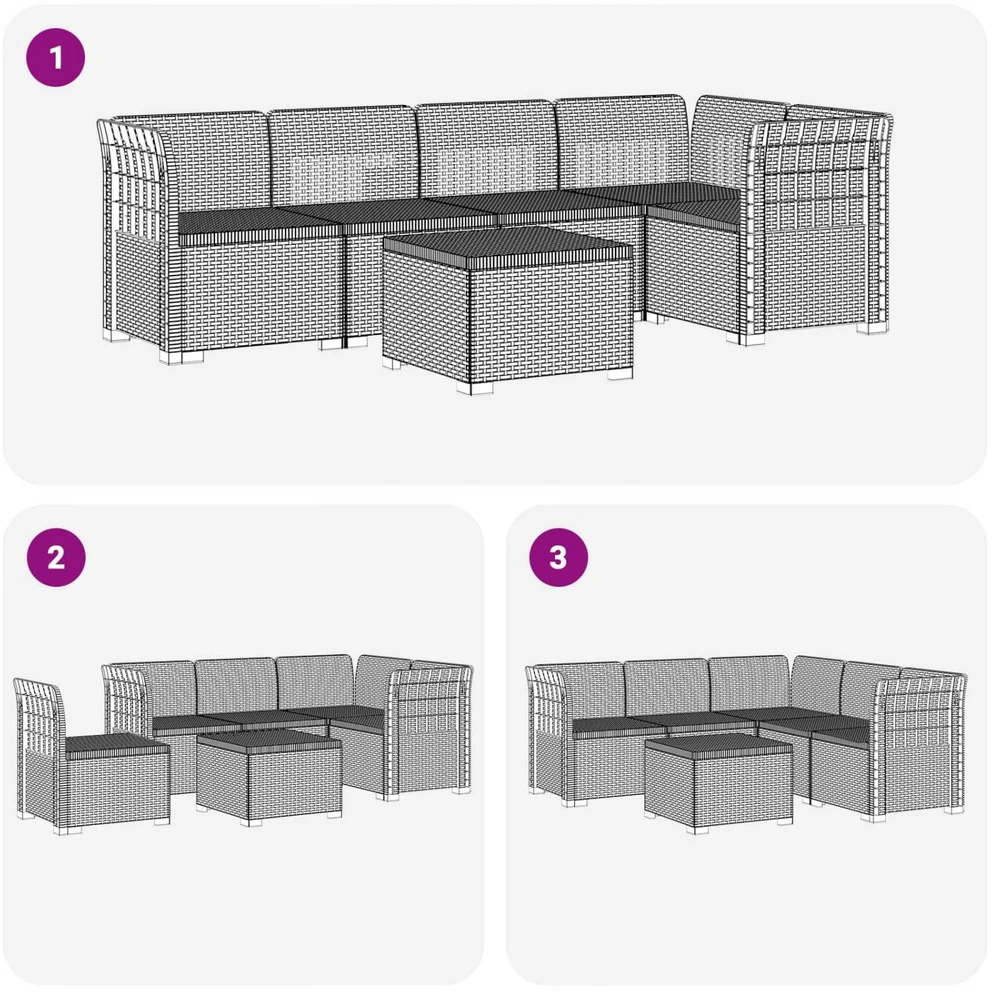 1

2

3