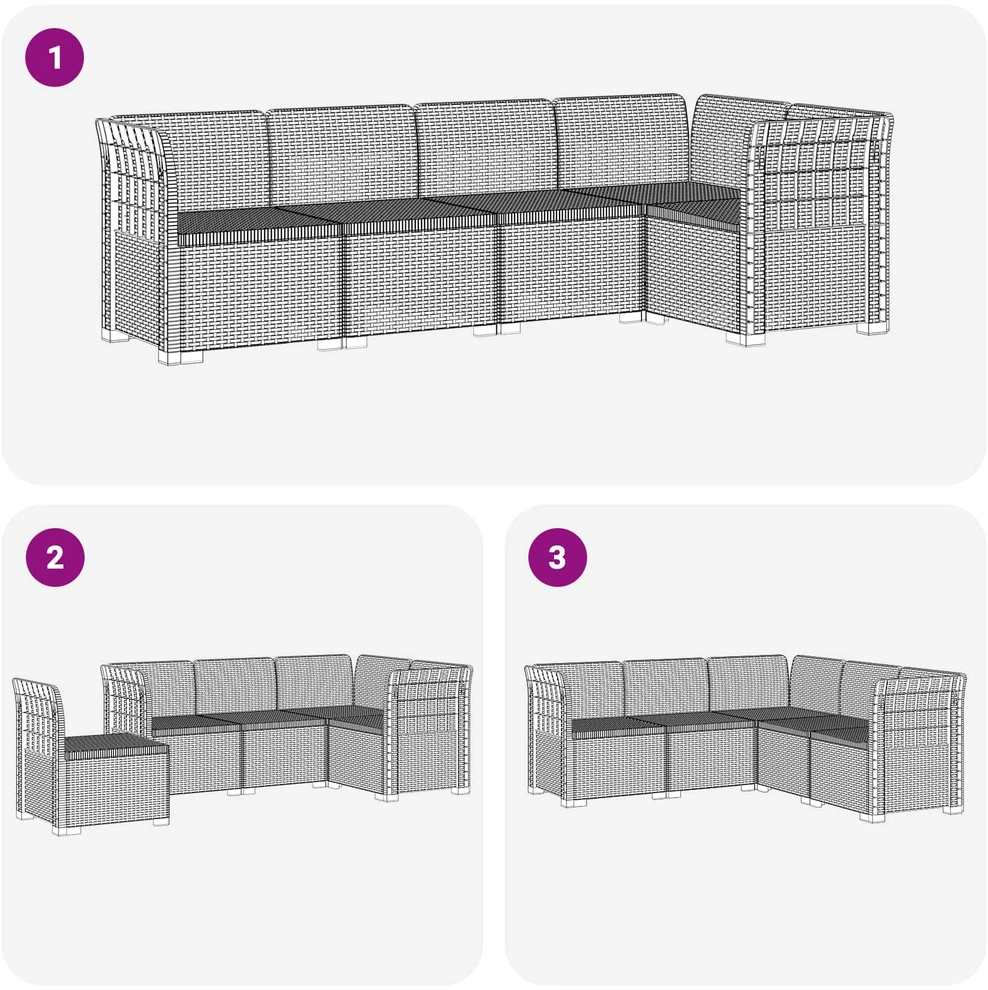 1

2

3