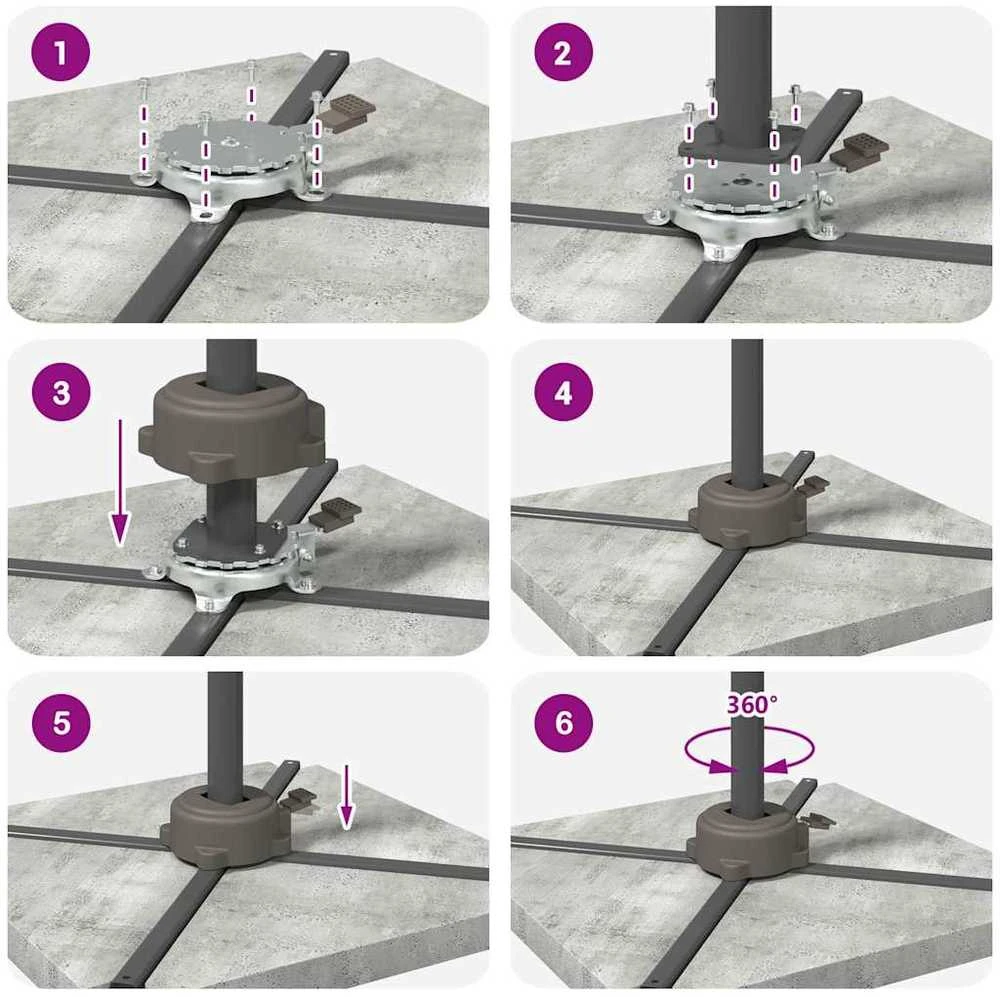 1

2

3

4

5

6

360°