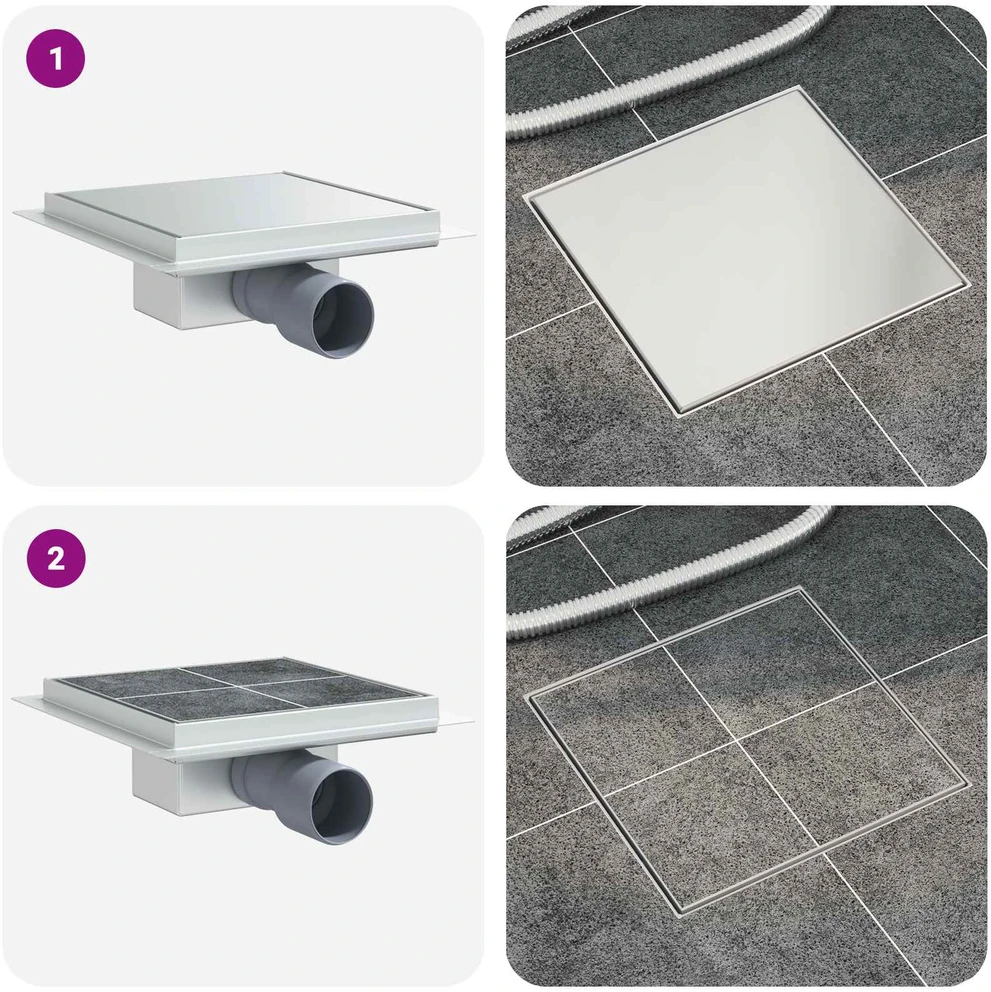 1

2