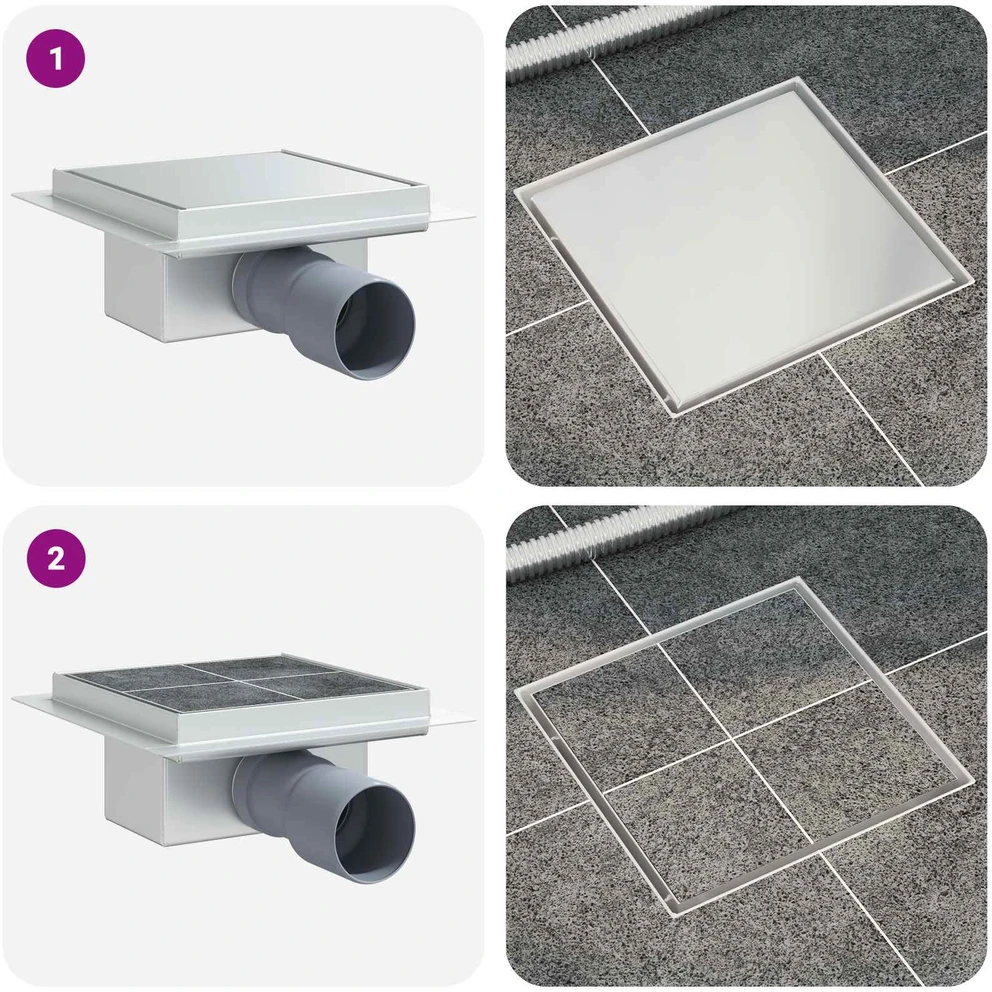 1

2