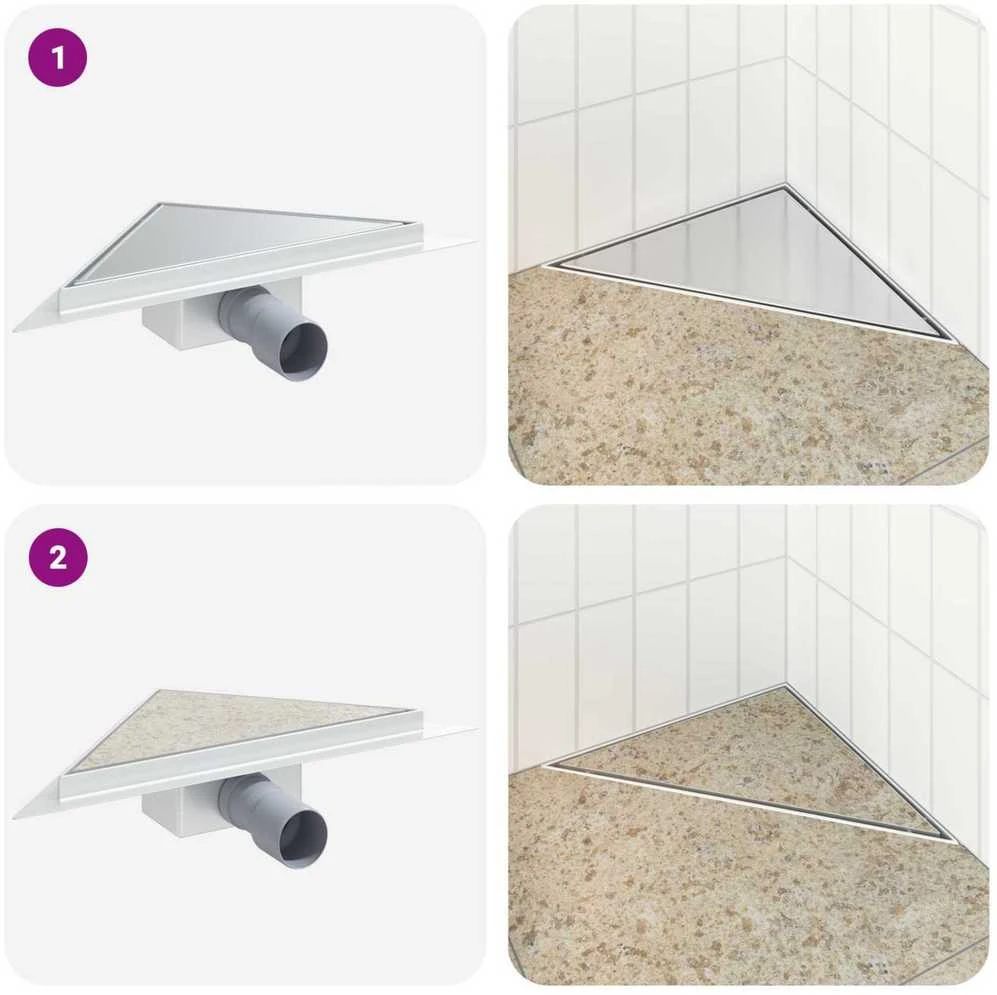 1

2