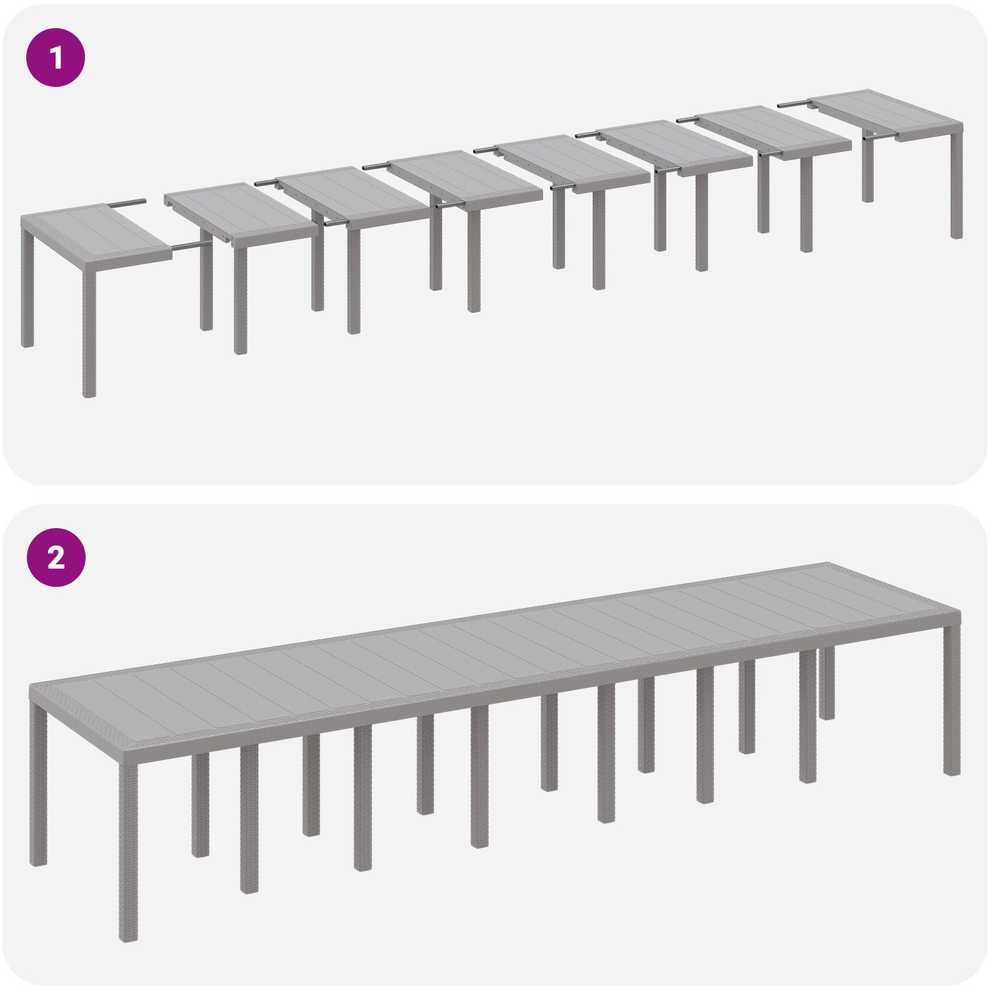 1

2