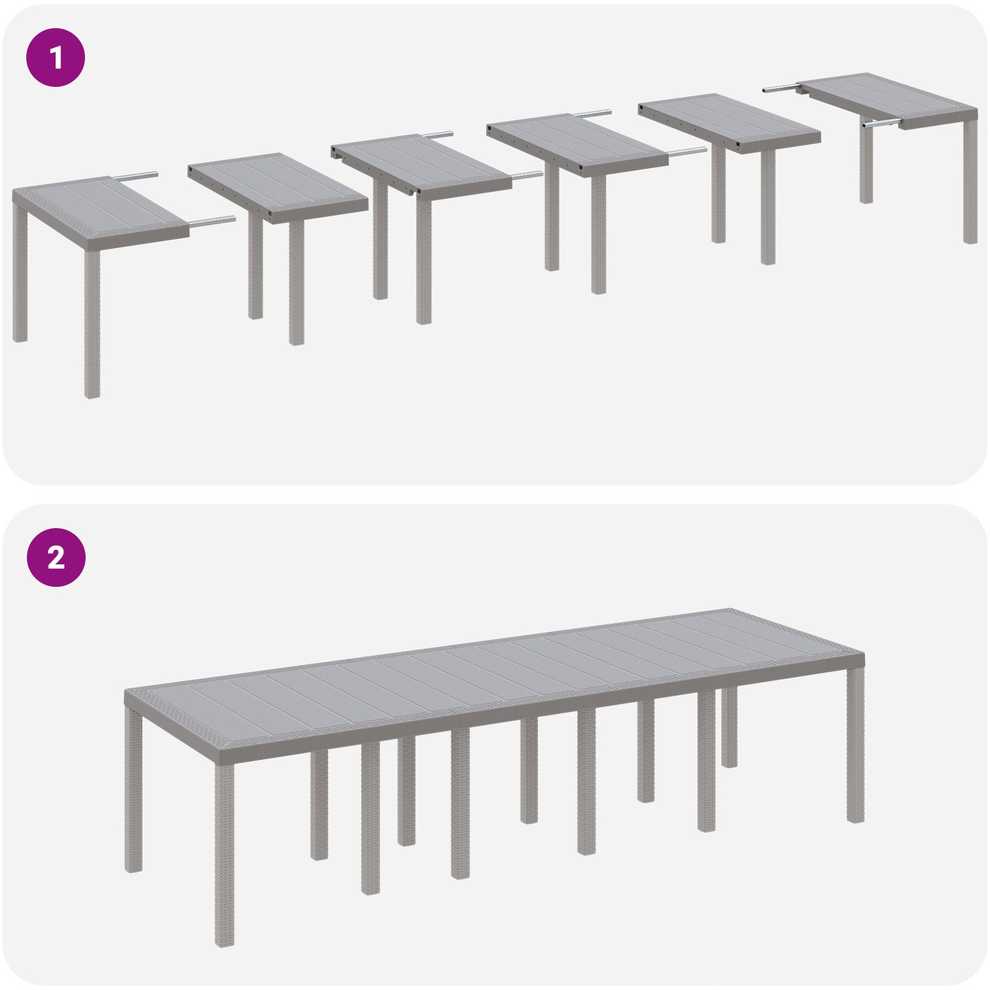 1

2