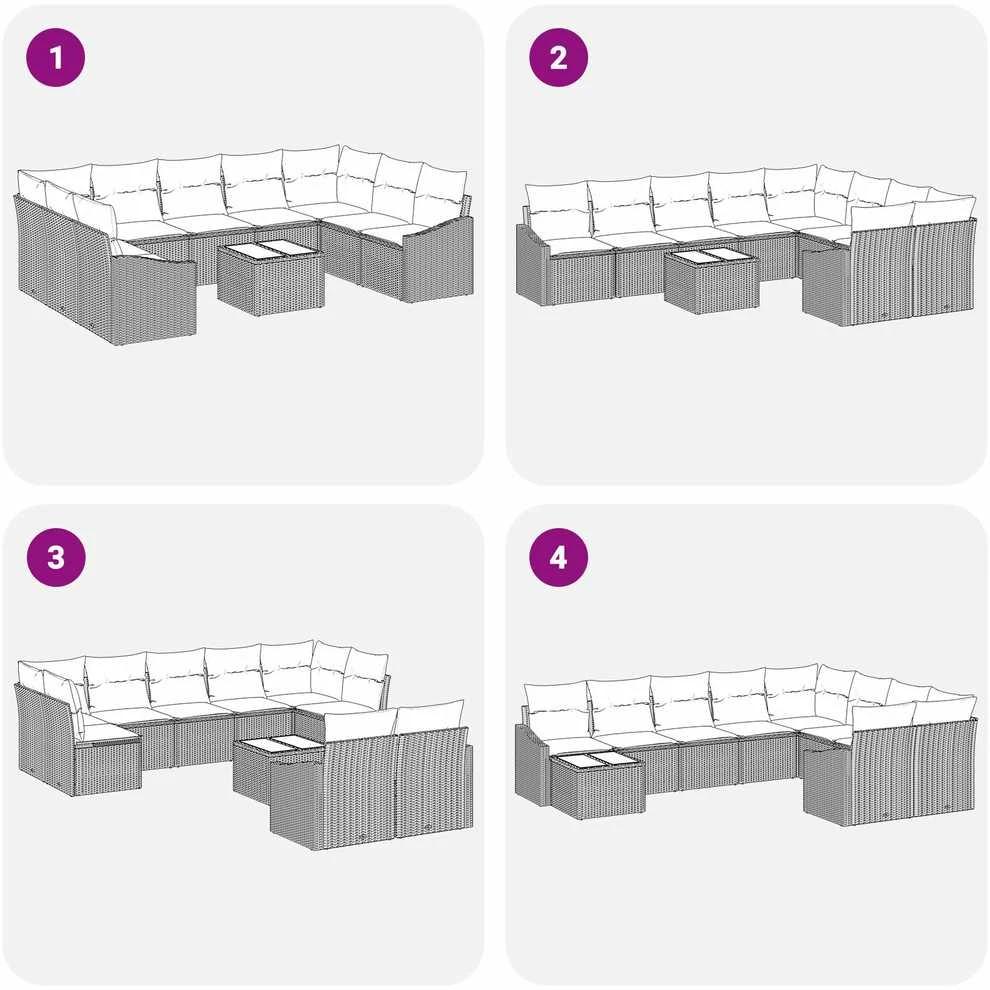 1

2

3

4