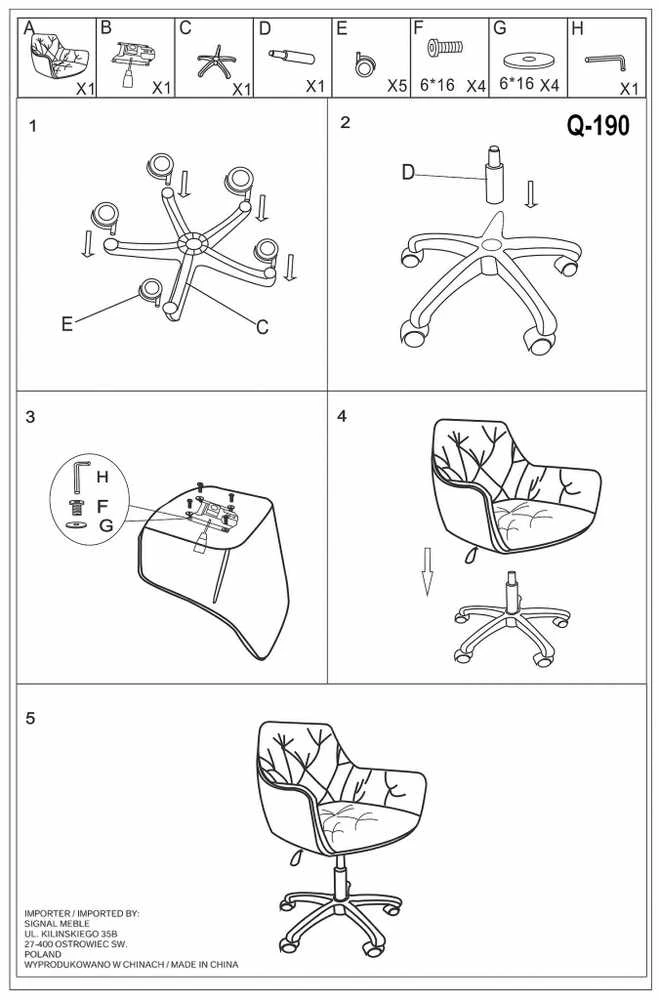 | A | B | C | D | E | F | G | H |
|---|---|---|---|---|---|---|---|
| X1 | X1 | X1 | X1 | X5 | 6*16 X4 | 6*16 X4 | X1 |

1

E

C

2

Q-190

D

3

H

F

G

4

5

IMPORTER / IMPORTED BY:
SIGNAL MEBLE
UL. KILINSKIEGO 35B
27-400 OSTROWIEC SW.
POLAND
WYPRODUKOWANO W CHINACH / MADE IN CHINA