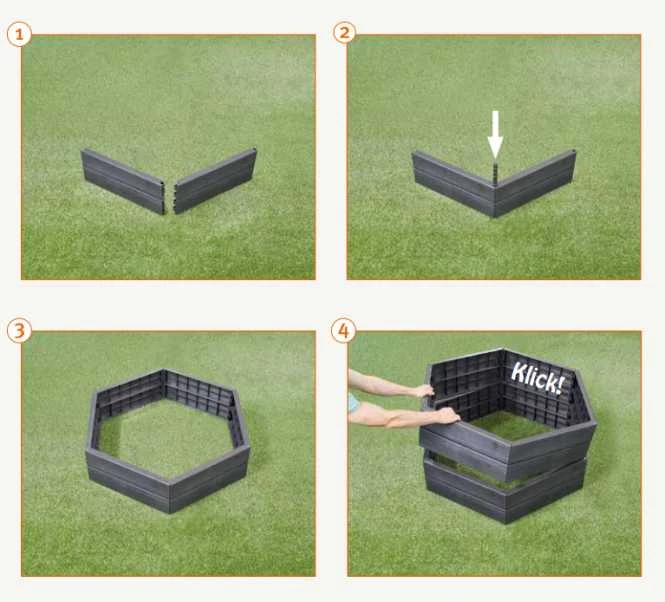 1

2

3

4

Klick!