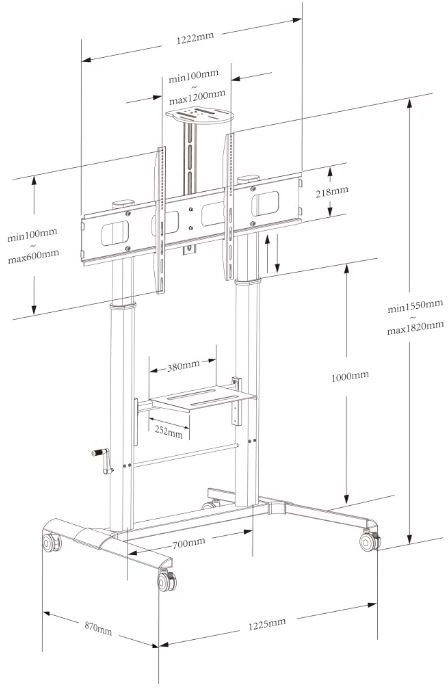 1222mm

min100mm
~
max1200mm

218mm

min100mm
~
max600mm

min1550mm
~
max1820mm

380mm

1000mm

252mm

700mm

870mm

1225mm