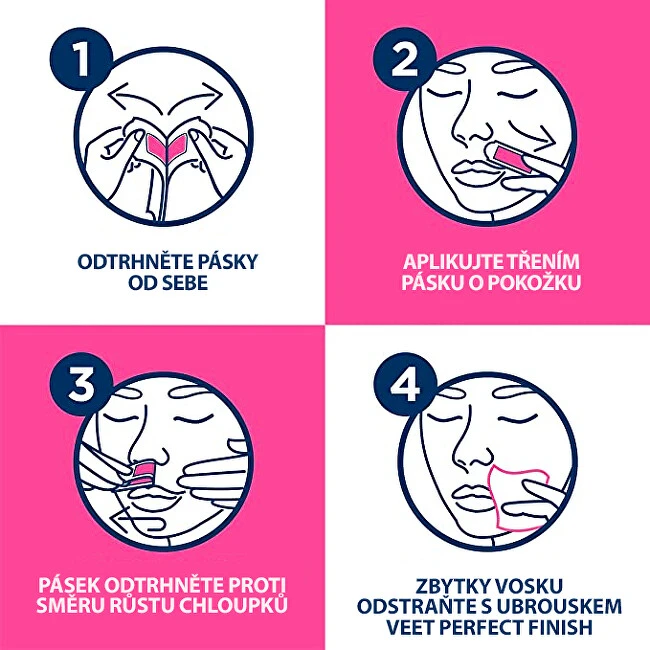 1

ODTRHNĚTE PÁSKY OD SEBE

2

APLIKUJTE TŘENÍM PÁSKU O POKOŽKU

3

PÁSEK ODTRHNĚTE PROTI SMĚRU RŮSTU CHLOUPKŮ

4

ZBYTKY VOSKU ODSTRAŇTE S UBROUSKEM VEET PERFECT FINISH