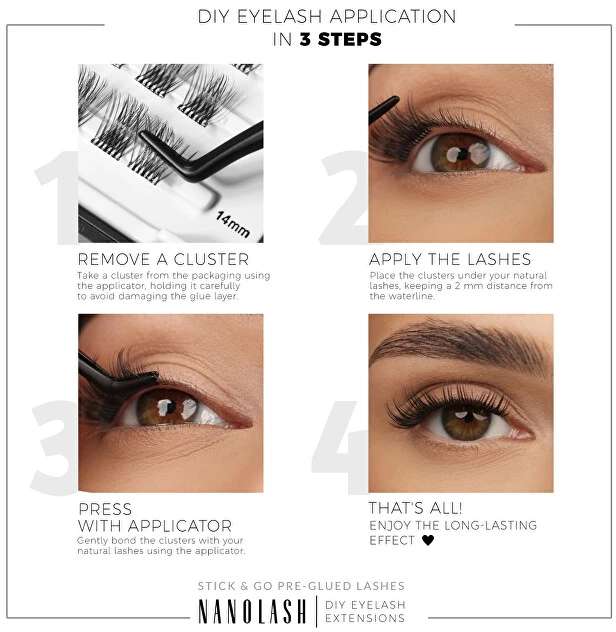 DIY EYELASH APPLICATION
IN 3 STEPS

1

14mm

REMOVE A CLUSTER

Take a cluster from the packaging using the applicator, holding it carefully to avoid damaging the glue layer.

2

APPLY THE LASHES

Place the clusters under your natural lashes, keeping a 2 mm distance from the waterline.

3

PRESS
WITH APPLICATOR

Gently bond the clusters with your natural lashes using the applicator.

4

THAT'S ALL!
ENJOY THE LONG-LASTING EFFECT ♥

STICK & GO PRE-GLUED LASHES
NANOLASH
DIY EYELASH
EXTENSIONS