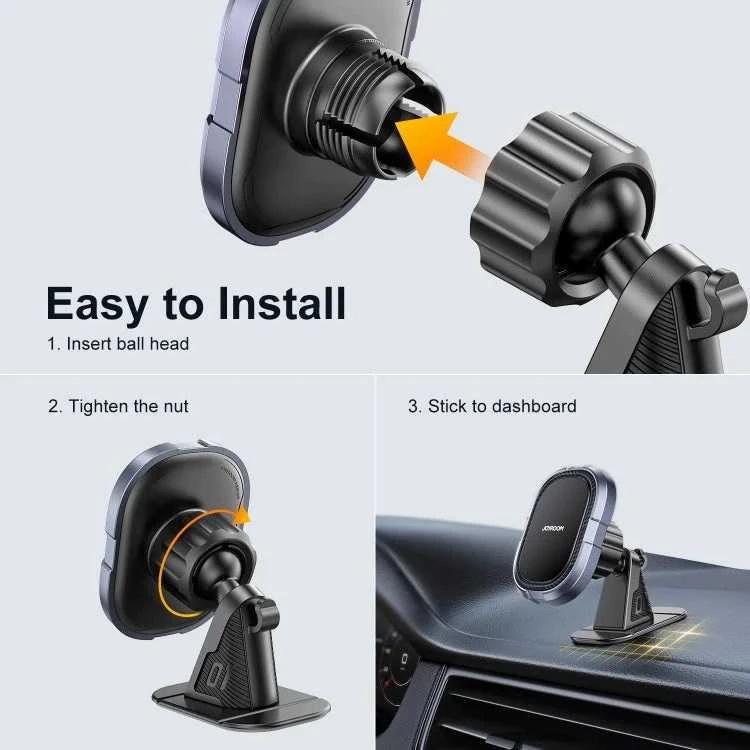 Easy to Install
1. Insert ball head

2. Tighten the nut

3. Stick to dashboard

JOYROOM