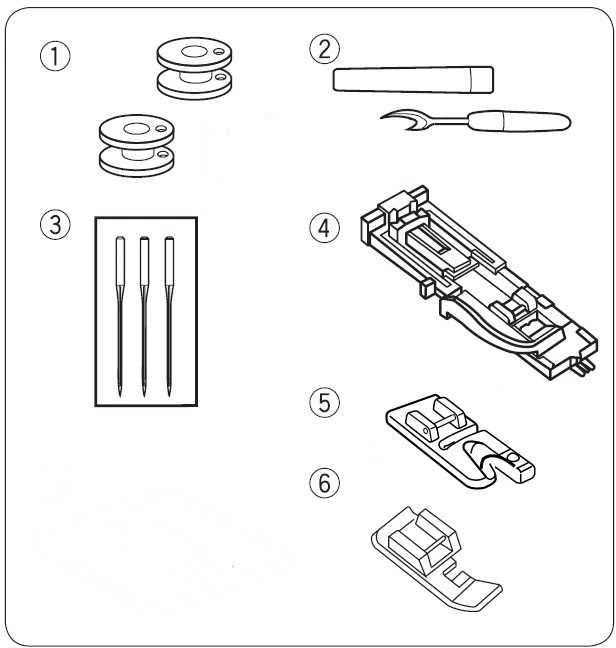 ①
②
③
④
⑤
⑥