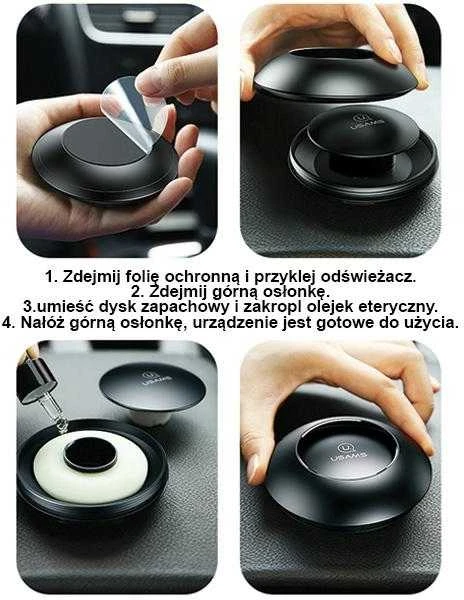 USAMS

1. Zdejmij folię ochronną i przyklej odświeżacz.
2. Zdejmij górną osłonkę.
3.umieść dysk zapachowy i zakropl olejek eteryczny.
4. Nałóż górną osłonkę, urządzenie jest gotowe do użycia.

USAMS

USAMS