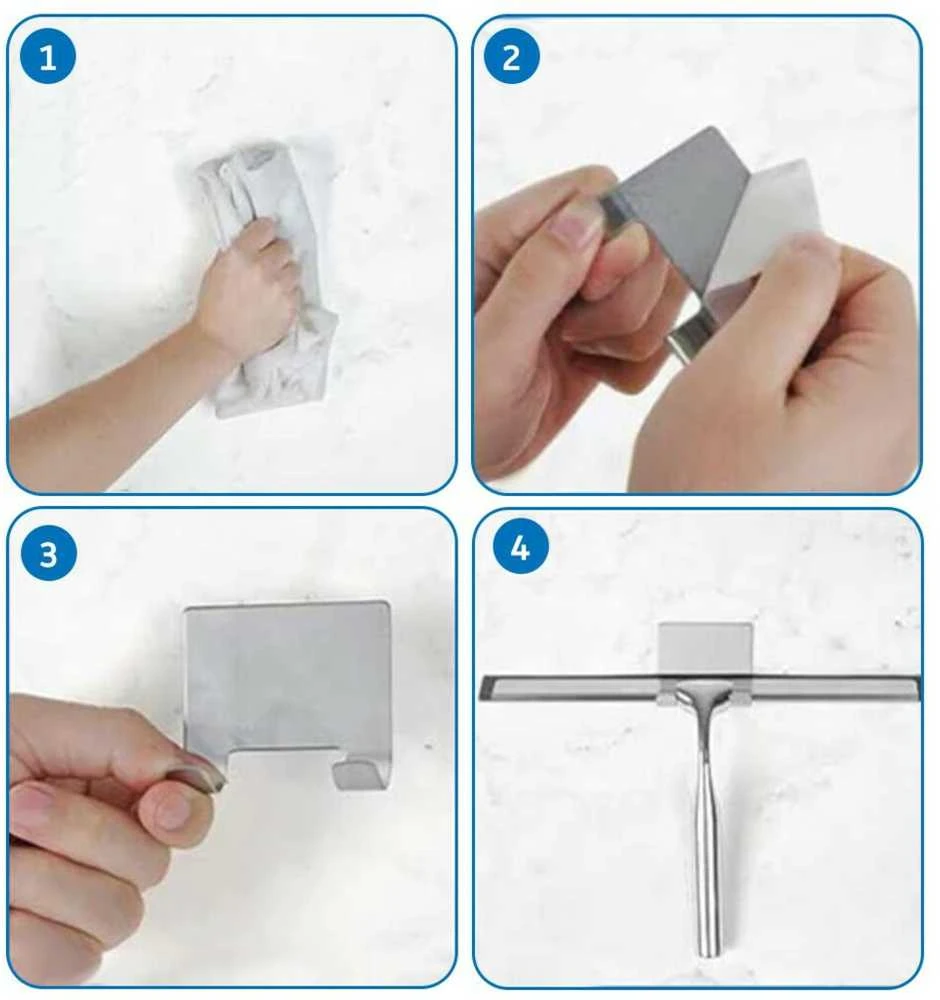 1

2

3

4