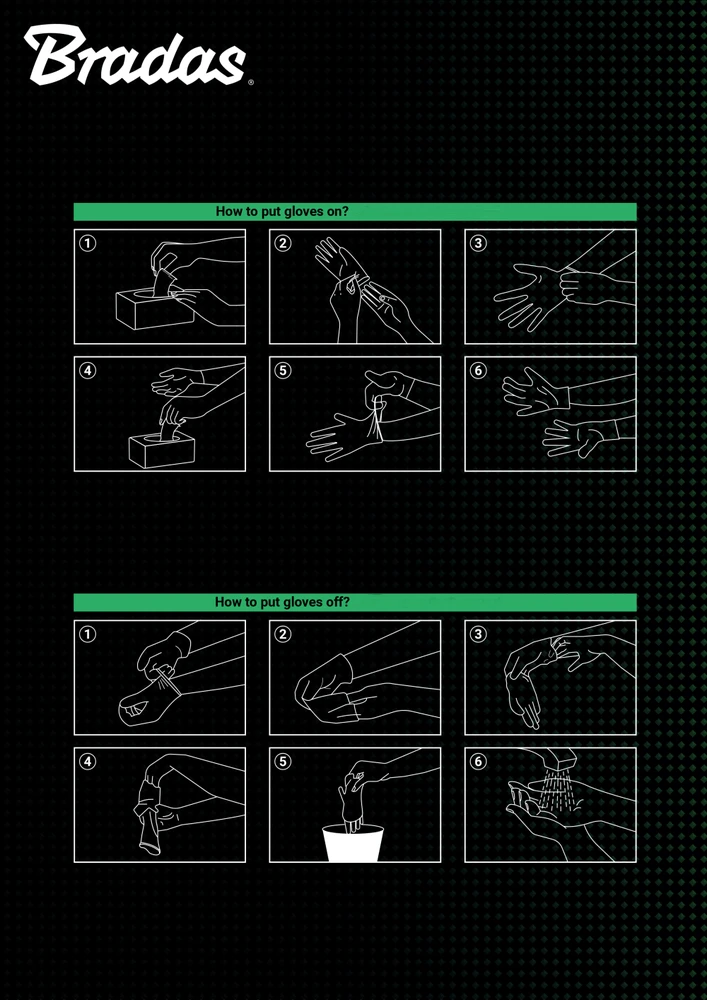 Bradas®

How to put gloves on?

1
2
3
4
5
6

How to put gloves off?

1
2
3
4
5
6