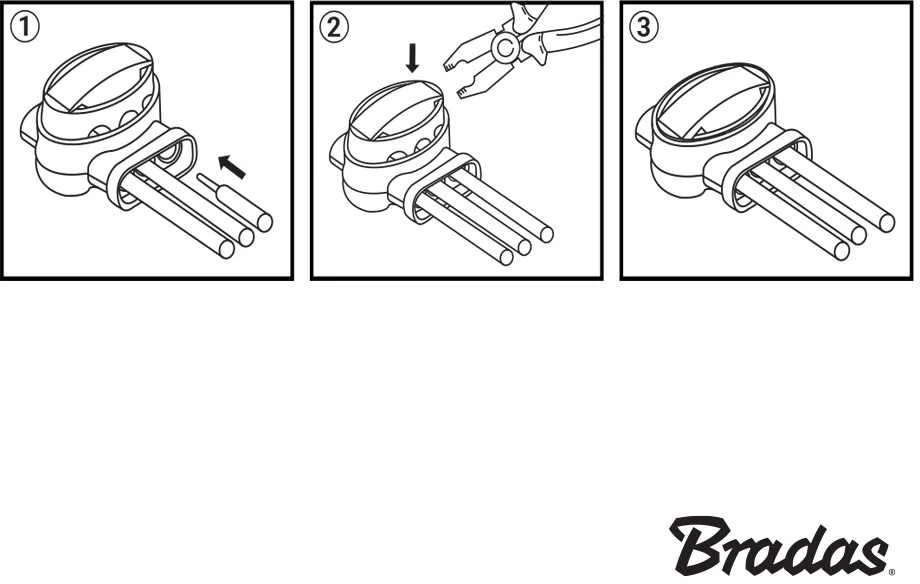 ①

②

③

Bradas®