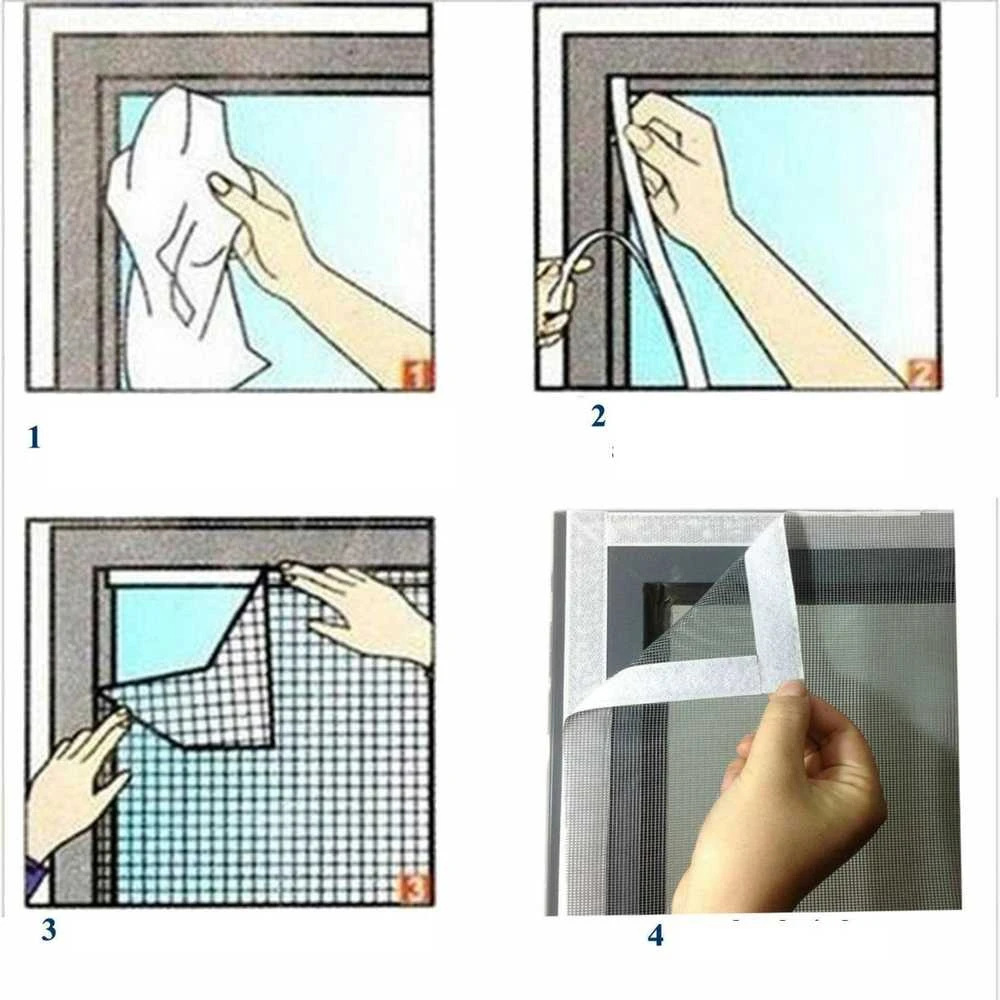 1

1

2

2

3

3

4