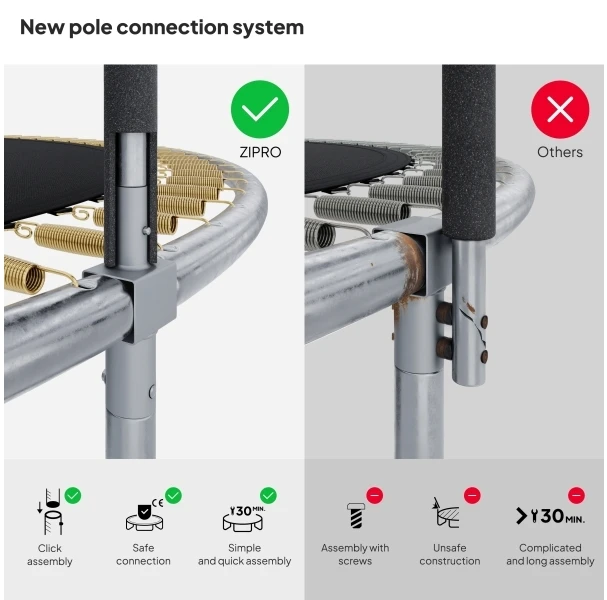 New pole connection system

ZIPRO

Others

Click assembly

CE

Safe connection

30 MIN.

Simple and quick assembly

Assembly with screws

Unsafe construction

> 30 MIN.

Complicated and long assembly