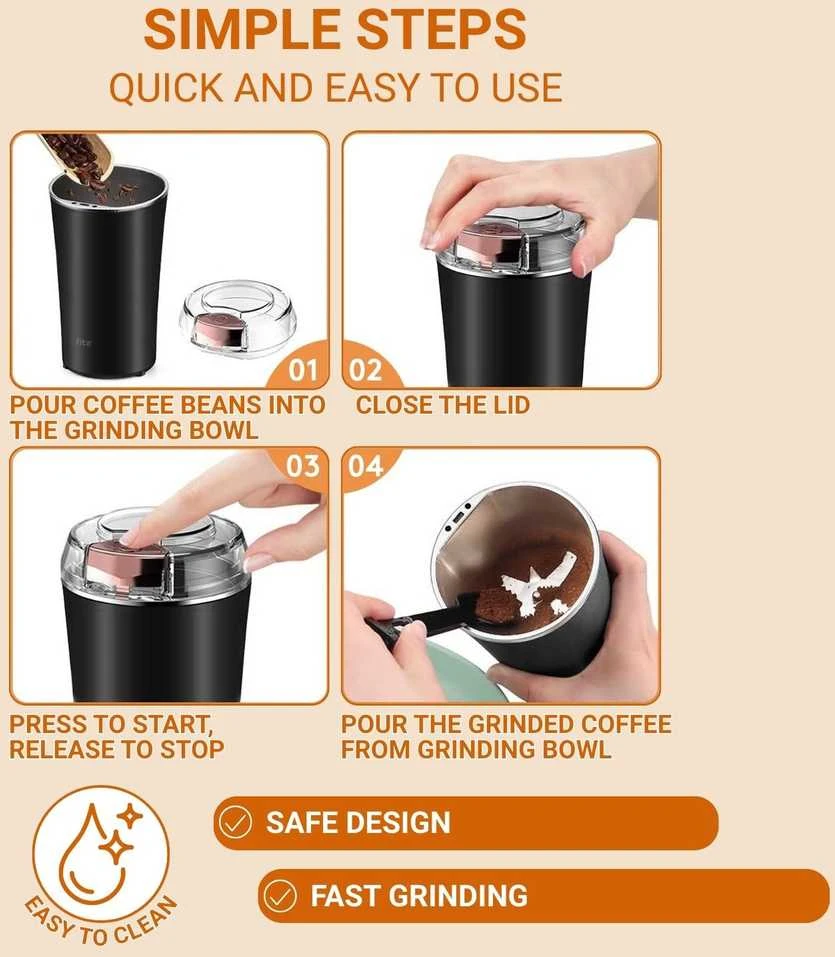 SIMPLE STEPS
QUICK AND EASY TO USE

01
POUR COFFEE BEANS INTO THE GRINDING BOWL

02
CLOSE THE LID

03
PRESS TO START, RELEASE TO STOP

04
POUR THE GRINDED COFFEE FROM GRINDING BOWL

EASY TO CLEAN

SAFE DESIGN

FAST GRINDING