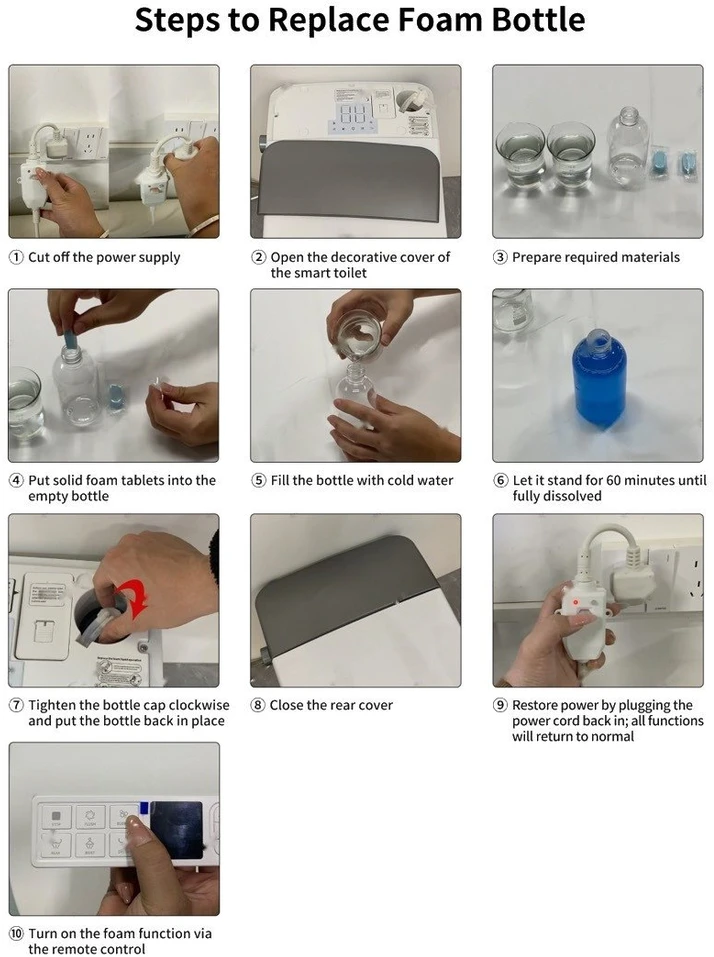 Steps to Replace Foam Bottle

① Cut off the power supply

② Open the decorative cover of the smart toilet

③ Prepare required materials

④ Put solid foam tablets into the empty bottle

⑤ Fill the bottle with cold water

⑥ Let it stand for 60 minutes until fully dissolved

⑦ Tighten the bottle cap clockwise and put the bottle back in place

⑧ Close the rear cover

⑨ Restore power by plugging the power cord back in; all functions will return to normal

⑩ Turn on the foam function via the remote control