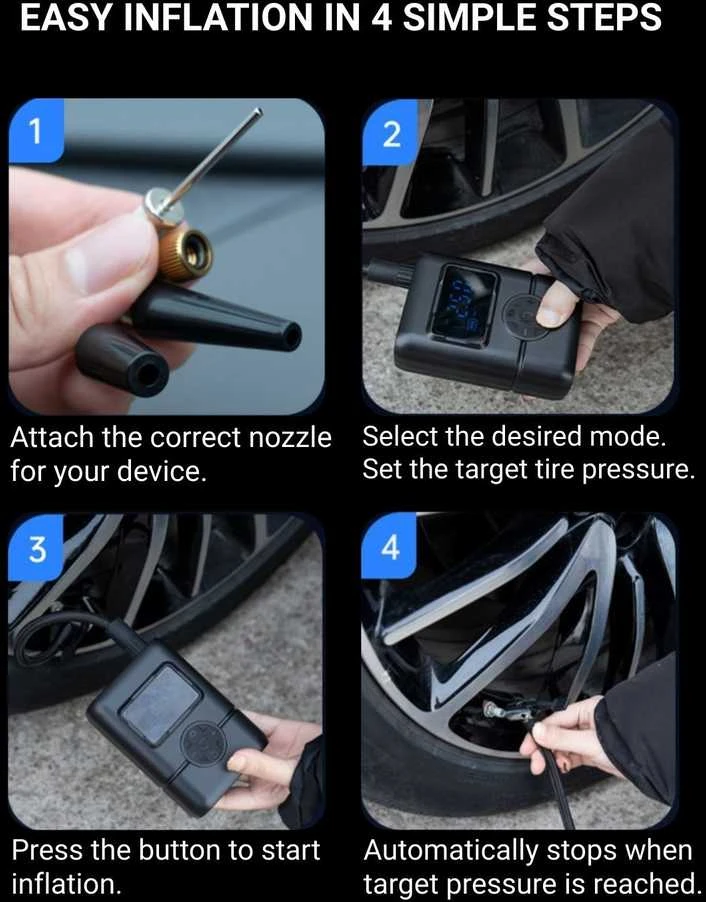 EASY INFLATION IN 4 SIMPLE STEPS

1

Attach the correct nozzle for your device.

2

Select the desired mode. Set the target tire pressure.

3

Press the button to start inflation.

4

Automatically stops when target pressure is reached.