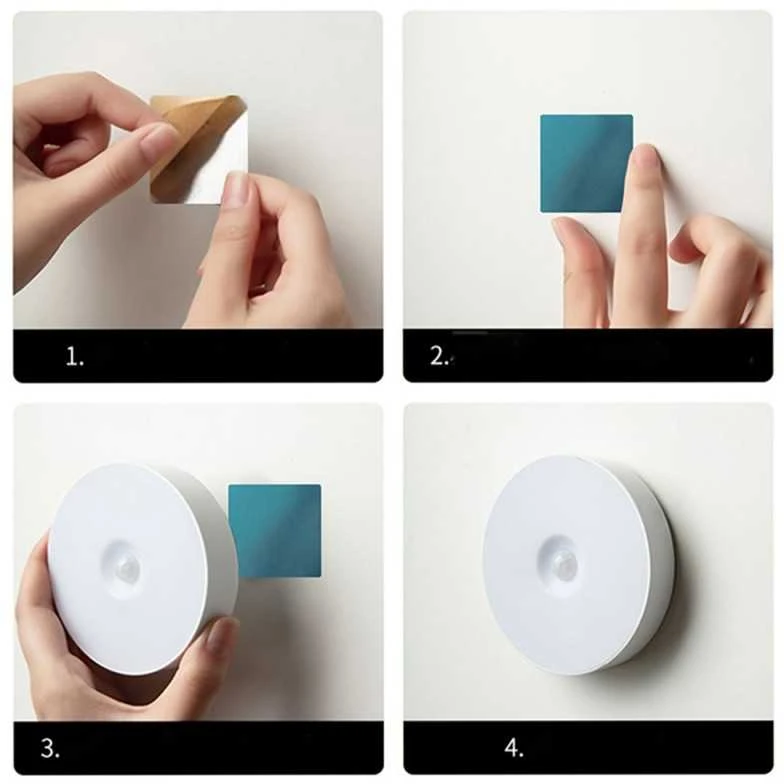 1.

2.

3.

4.