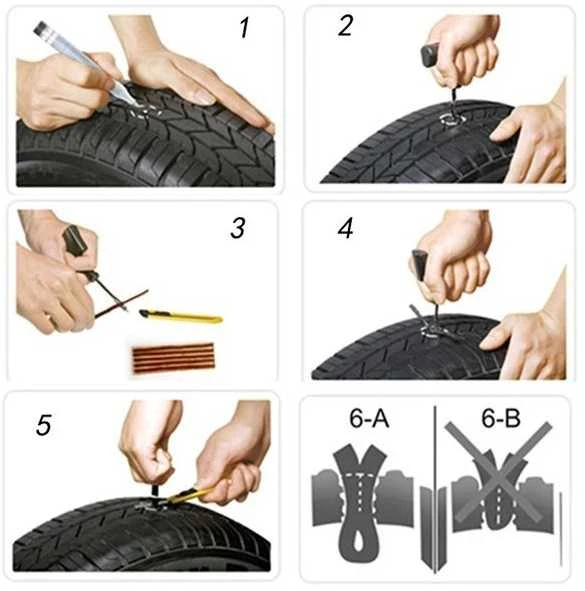 1

2

3

4

5

6-A

6-B