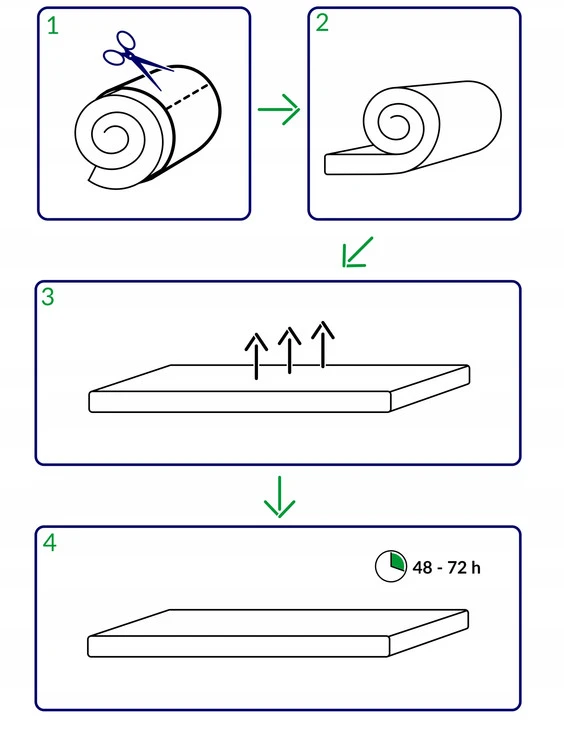 1

2

3

4

48 - 72 h