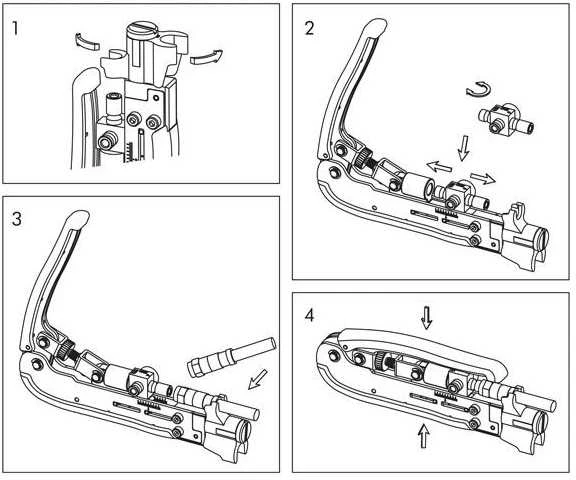 1

2

3

4