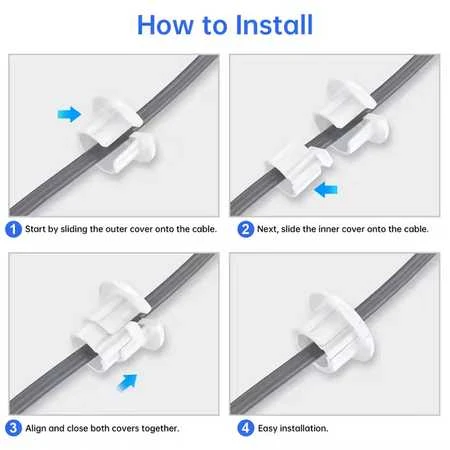 How to Install

1 Start by sliding the outer cover onto the cable.

2 Next, slide the inner cover onto the cable.

3 Align and close both covers together.

4 Easy installation.