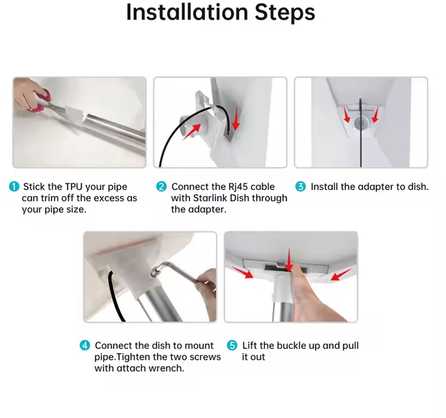 Installation Steps

1 Stick the TPU your pipe can trim off the excess as your pipe size.

2 Connect the Rj45 cable with Starlink Dish through the adapter.

3 Install the adapter to dish.

4 Connect the dish to mount pipe.Tighten the two screws with attach wrench.

5 Lift the buckle up and pull it out