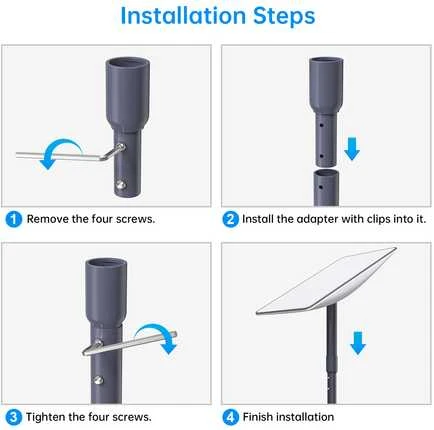 Installation Steps

1 Remove the four screws.

2 Install the adapter with clips into it.

3 Tighten the four screws.

4 Finish installation