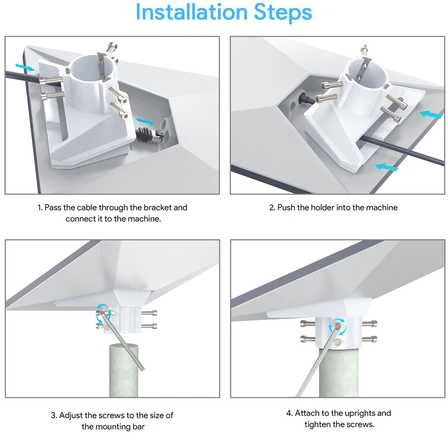 Installation Steps

1. Pass the cable through the bracket and connect it to the machine.

2. Push the holder into the machine

3. Adjust the screws to the size of the mounting bar

4. Attach to the uprights and tighten the screws.