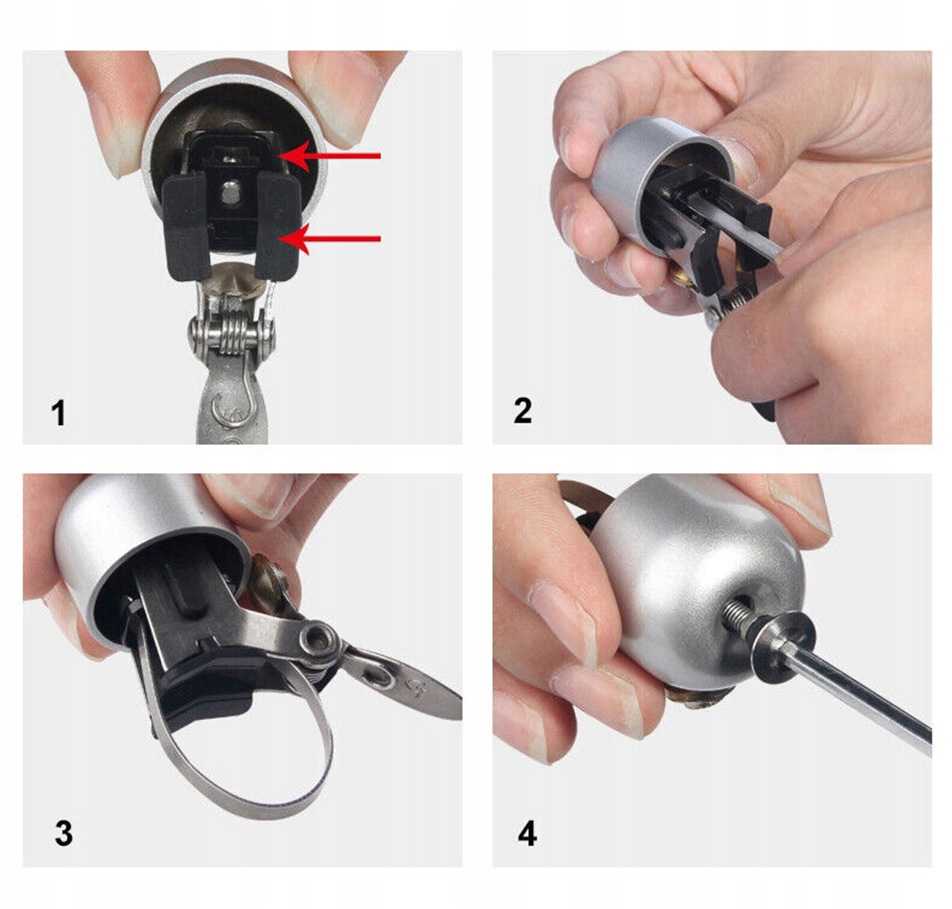 1

2

3

4