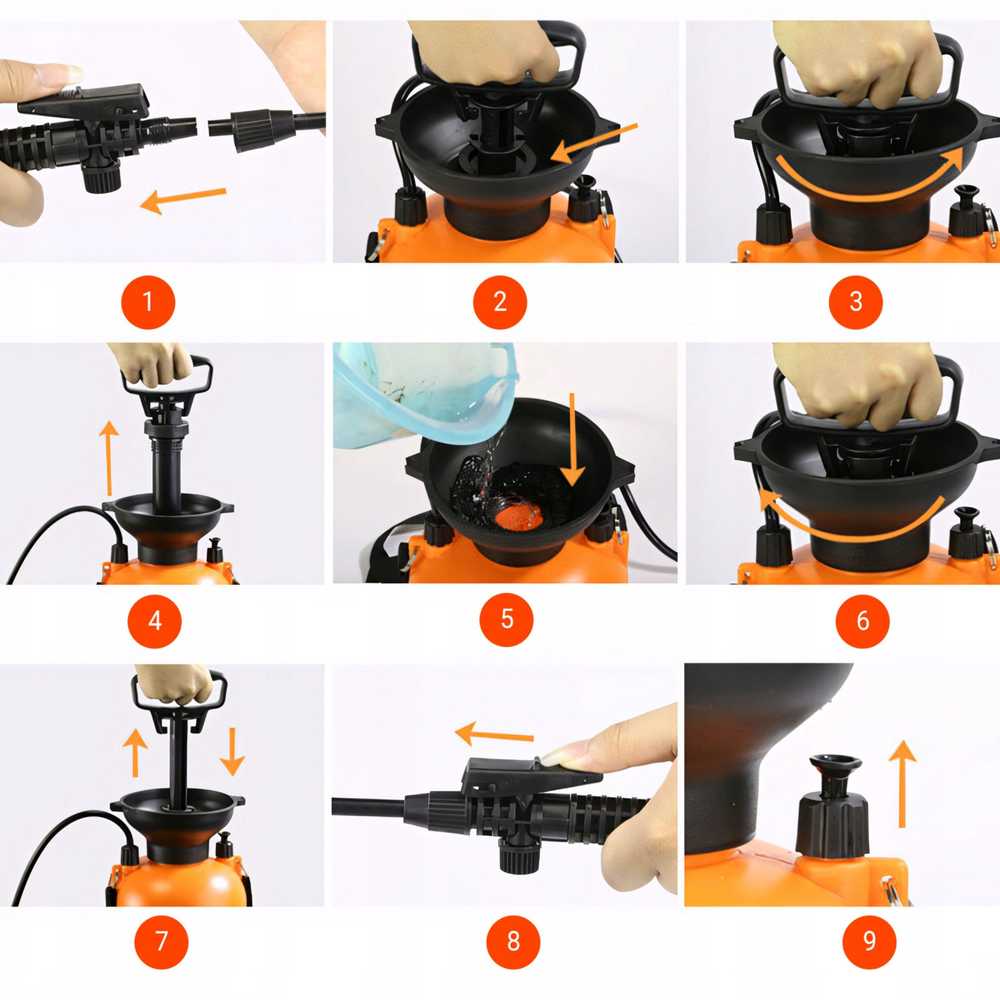 1

2

3

4

5

6

7

8

9