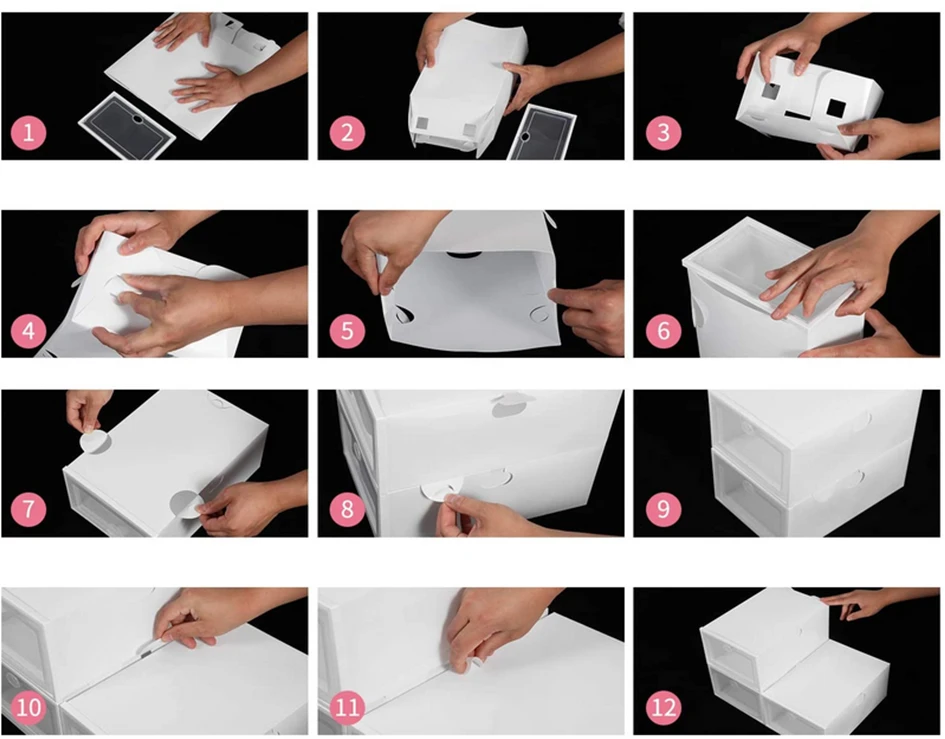 1
2
3
4
5
6
7
8
9
10
11
12