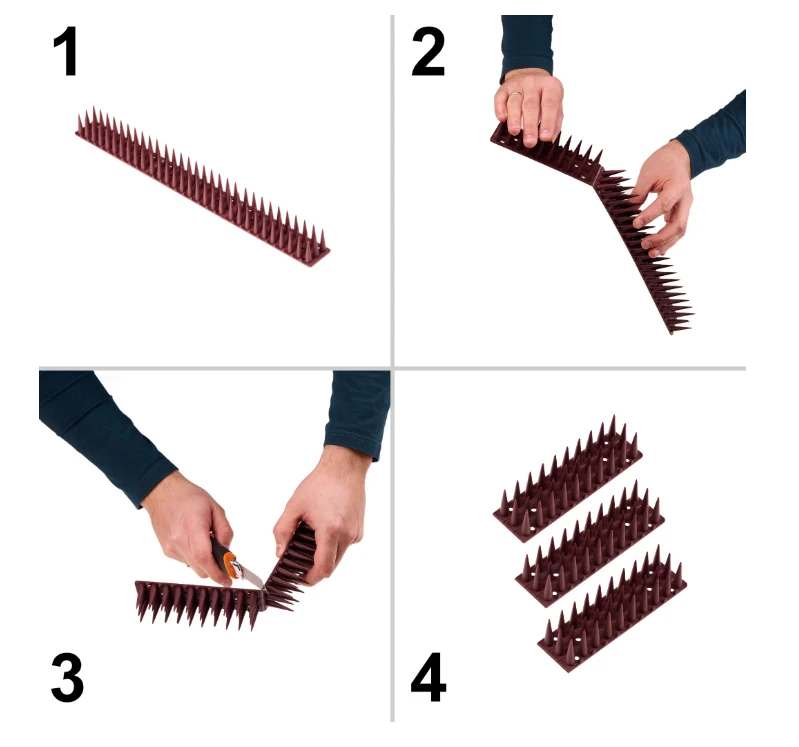 1

2

3

4