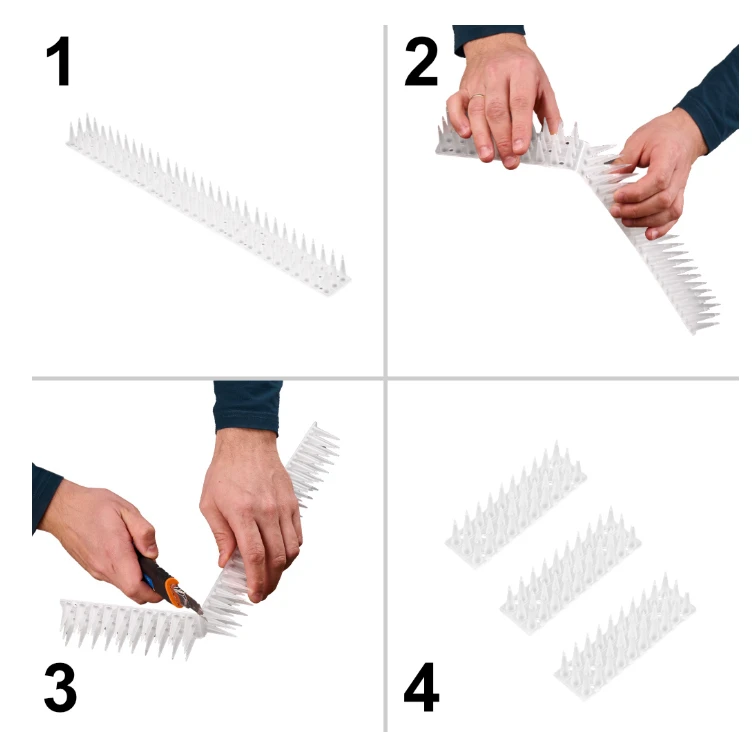 1

2

3

4